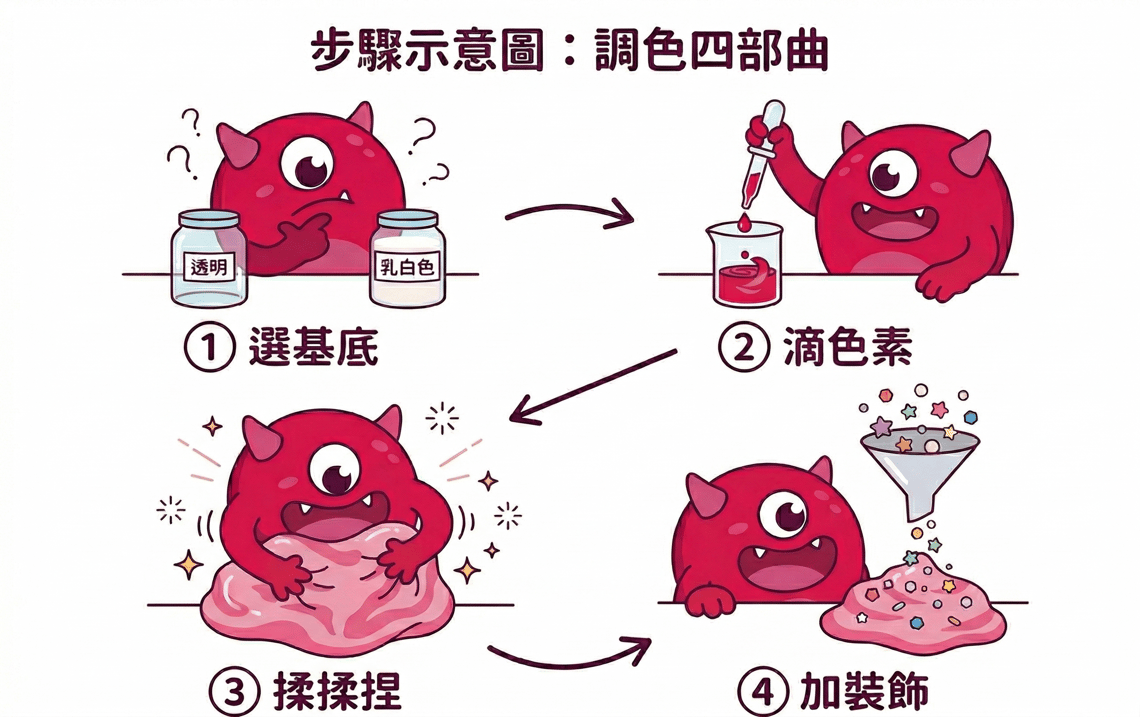 步驟示意圖：調色四部曲

透明

乳白色

① 選基底

② 滴色素

③ 揉揉捏

④ 加裝飾