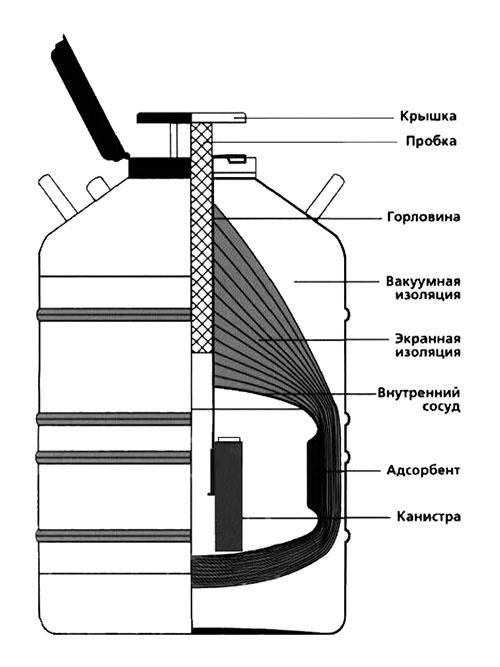 Крышка
Пробка
Горловина
Вакуумная изоляция
Экранная изоляция
Внутренний сосуд
Адсорбент
Канистра