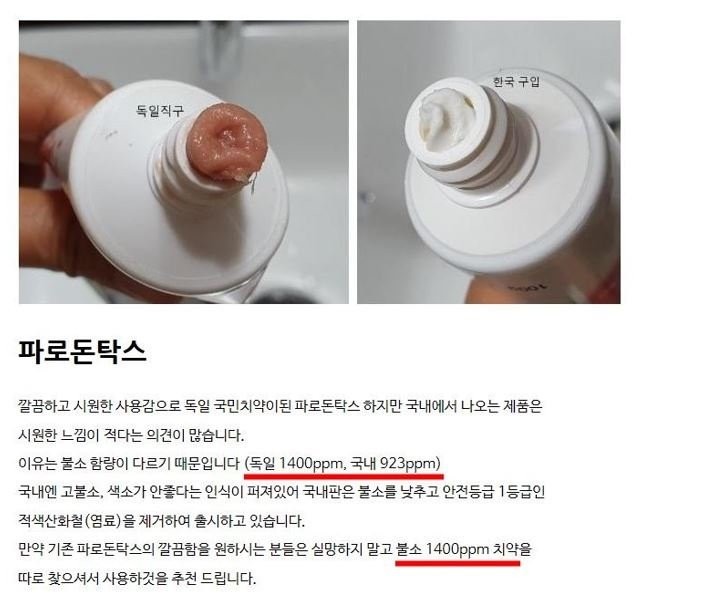 독일직구

한국 구입

파로돈탁스

깔끔하고 시원한 사용감으로 독일 국민치약이된 파로돈탁스 하지만 국내에서 나오는 제품은 시원한 느낌이 적다는 의견이 많습니다.
이유는 불소 함량이 다르기 때문입니다 (독일 1400ppm, 국내 923ppm)
국내엔 고불소, 색소가 안좋다는 인식이 퍼져있어 국내판은 불소를 낮추고 안전등급 1등급인 적색산화철(염료)을 제거하여 출시하고 있습니다.
만약 기존 파로돈탁스의 깔끔함을 원하시는 분들은 실망하지 말고 불소 1400ppm 치약을 따로 찾으셔서 사용하것을 추천 드립니다.