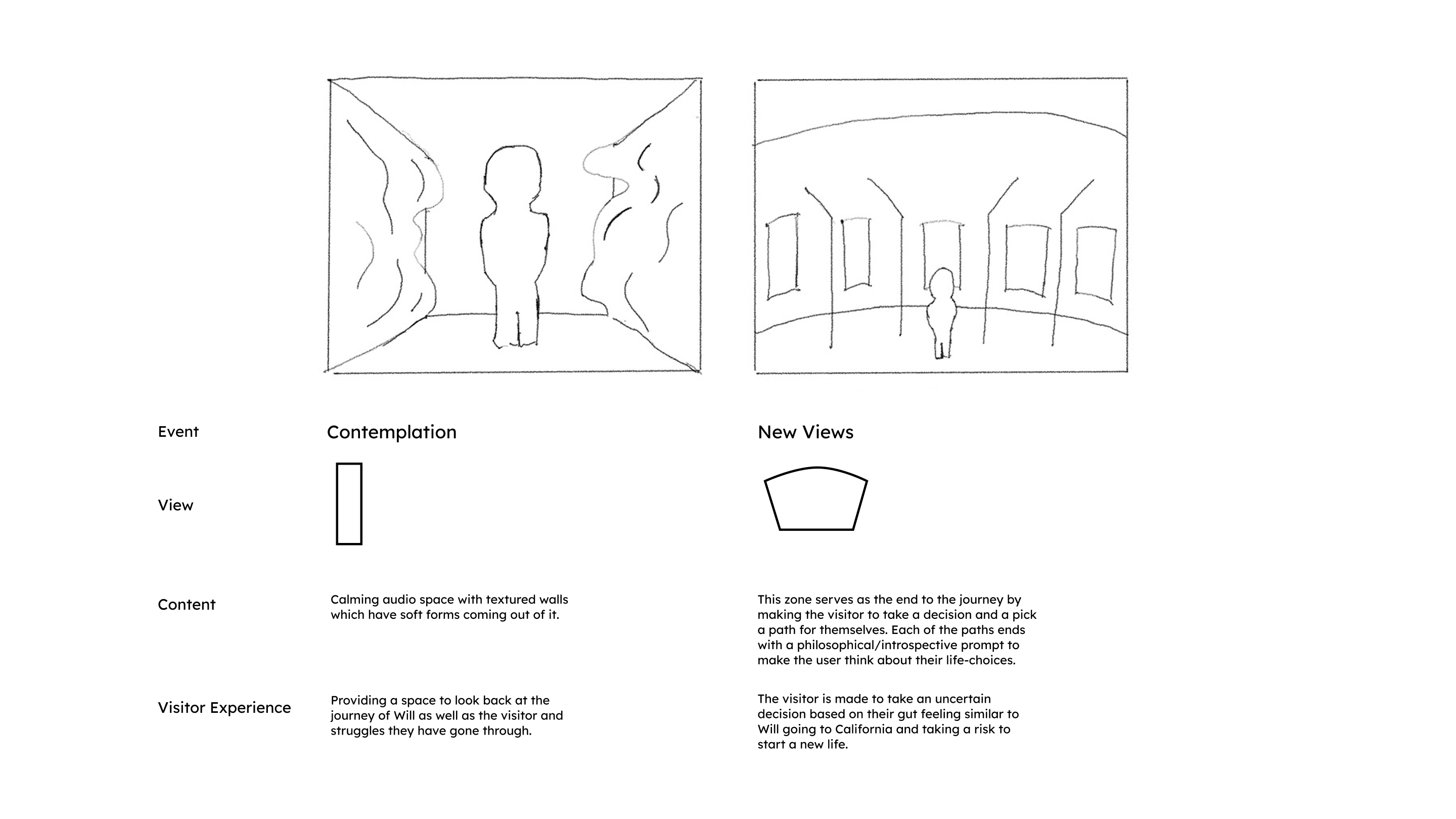 | | | |
|---|---|---|
| Event | Contemplation | New Views |
| View | | |
| Content | Calming audio space with textured walls which have soft forms coming out of it. | This zone serves as the end to the journey by making the visitor to take a decision and a pick a path for themselves. Each of the paths ends with a philosophical/introspective prompt to make the user think about their life-choices. |
| Visitor Experience | Providing a space to look back at the journey of Will as well as the visitor and struggles they have gone through. | The visitor is made to take an uncertain decision based on their gut feeling similar to Will going to California and taking a risk to start a new life. |