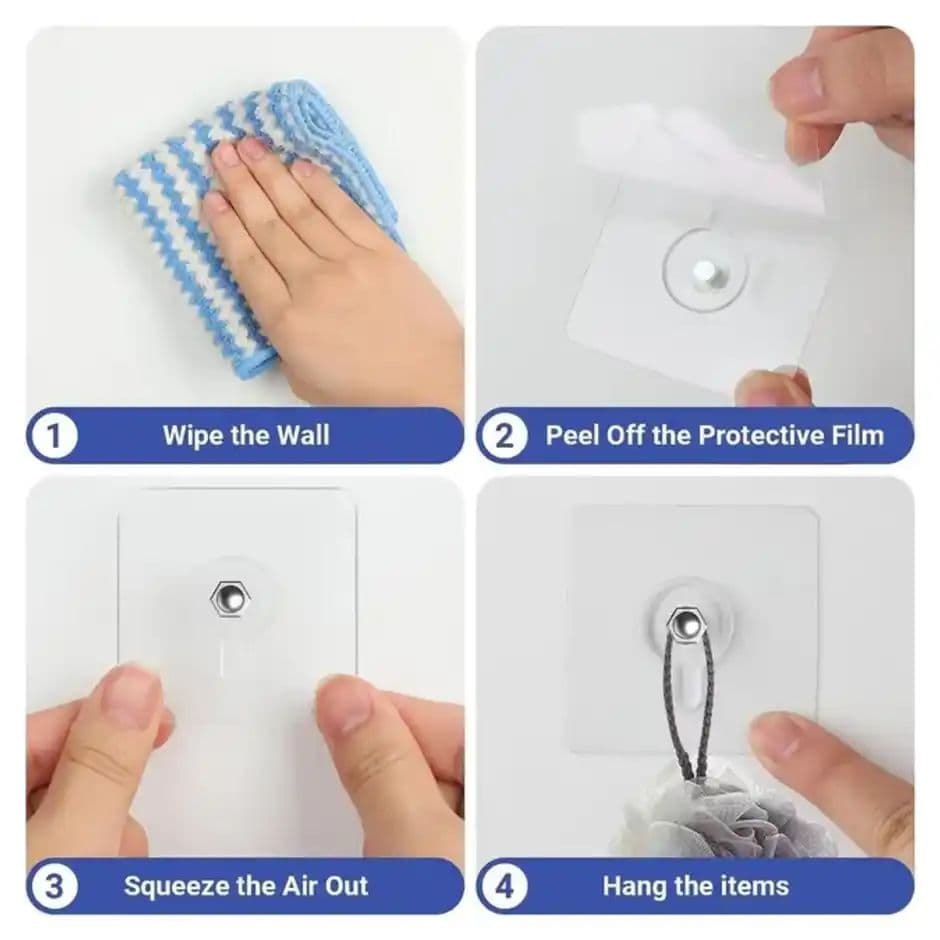 1 Wipe the Wall

2 Peel Off the Protective Film

3 Squeeze the Air Out

4 Hang the items