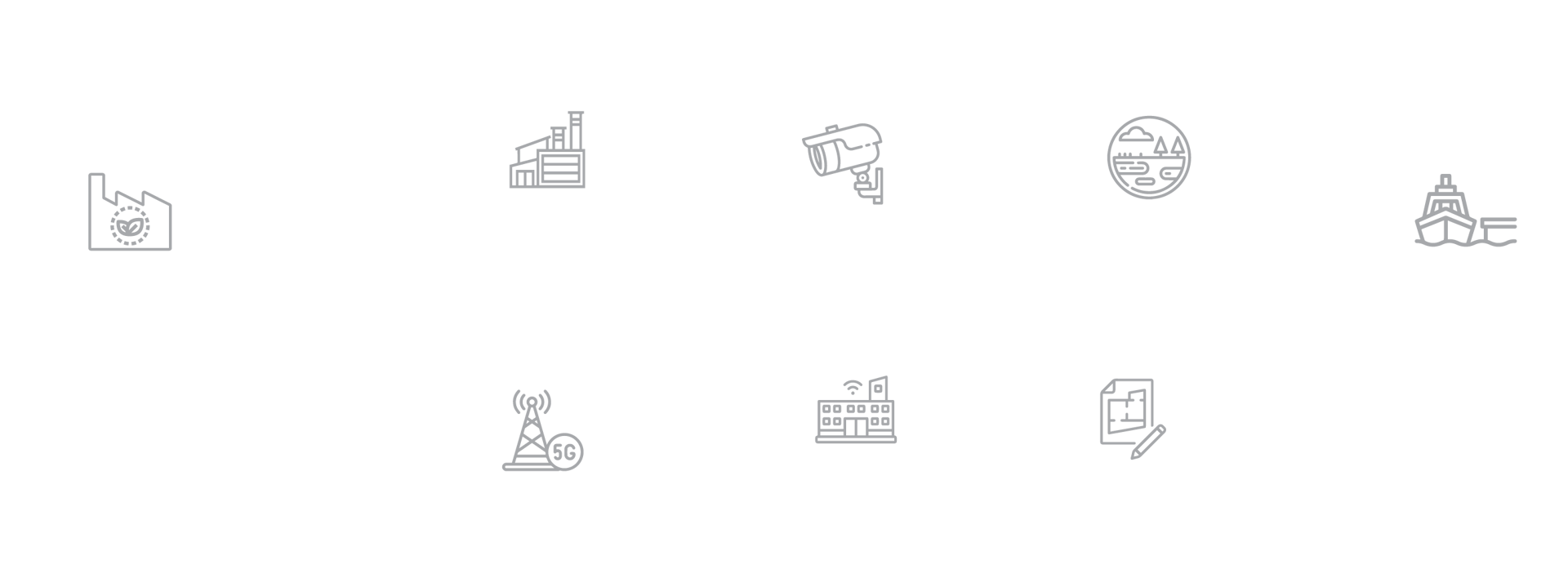 5G