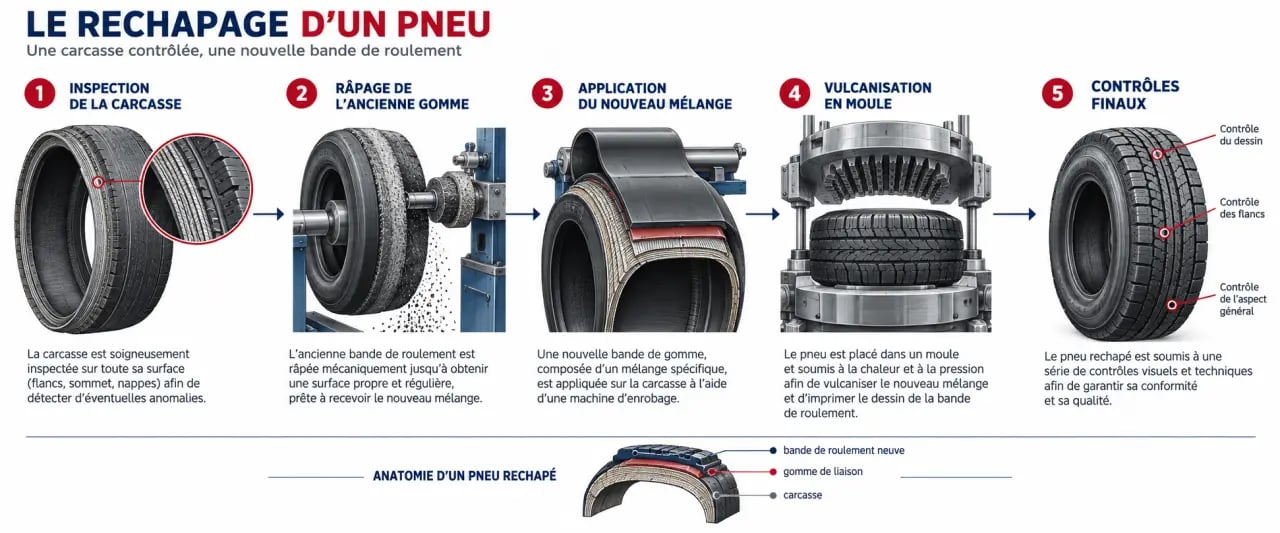 LE RECHAPAGE D'UN PNEU
Une carcasse contrôlée, une nouvelle bande de roulement

1 INSPECTION DE LA CARCASSE

La carcasse est soigneusement inspectée sur toute sa surface (flancs, sommet, nappes) afin de détecter d'éventuelles anomalies.

2 RÂPAGE DE L'ANCIENNE GOMME

L'ancienne bande de roulement est râpée mécaniquement jusqu'à obtenir une surface propre et régulière, prête à recevoir le nouveau mélange.

3 APPLICATION DU NOUVEAU MÉLANGE

Une nouvelle bande de gomme, composée d'un mélange spécifique, est appliquée sur la carcasse à l'aide d'une machine d'enrobage.

4 VULCANISATION EN MOULE

Le pneu est placé dans un moule et soumis à la chaleur et à la pression afin de vulcaniser le nouveau mélange et d'imprimer le dessin de la bande de roulement.

5 CONTRÔLES FINAUX

Contrôle du dessin
Contrôle des flancs
Contrôle de l'aspect général

Le pneu rechapé est soumis à une série de contrôles visuels et techniques afin de garantir sa conformité et sa qualité.

ANATOMIE D'UN PNEU RECHAPÉ
bande de roulement neuve
gomme de liaison
carcasse