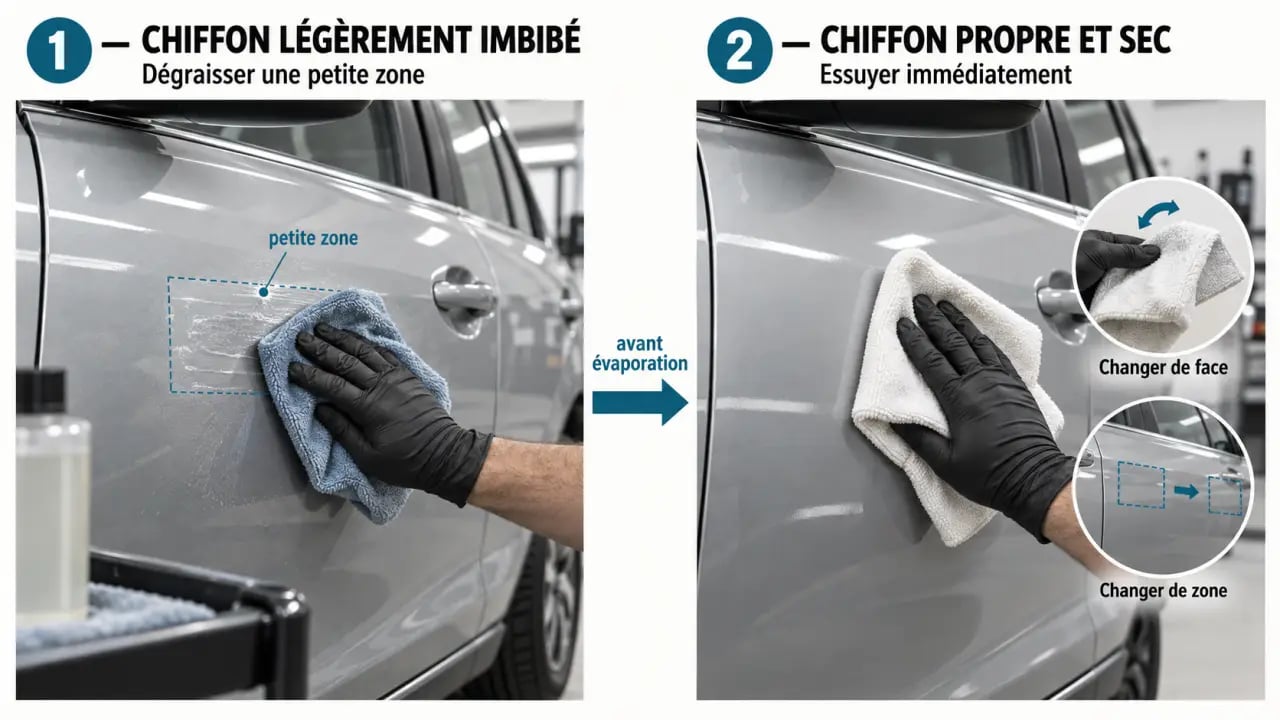 1 — CHIFFON LÉGÈREMENT IMBIBÉ
Dégraisser une petite zone

petite zone

avant évaporation

2 — CHIFFON PROPRE ET SEC
Essuyer immédiatement

Changer de face

Changer de zone