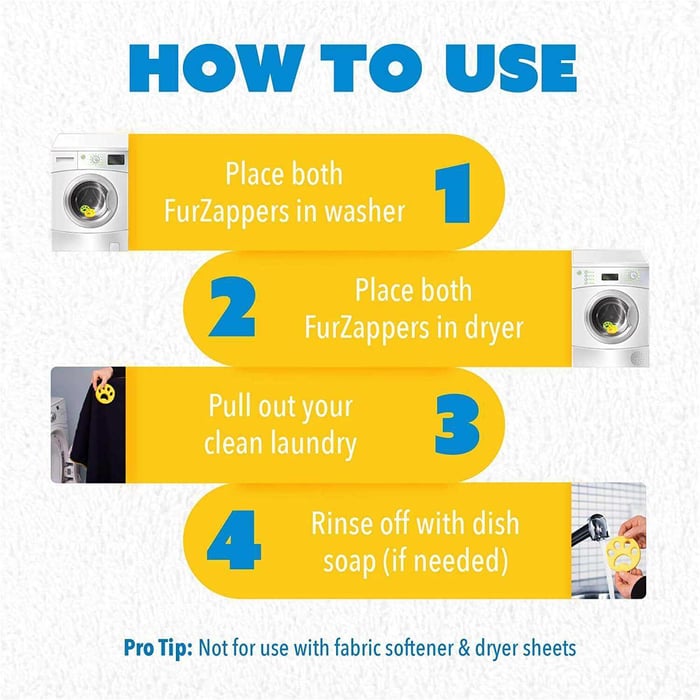 HOW TO USE

Place both FurZappers in washer 1

2 Place both FurZappers in dryer

Pull out your clean laundry 3

4 Rinse off with dish soap (if needed)

Pro Tip: Not for use with fabric softener & dryer sheets