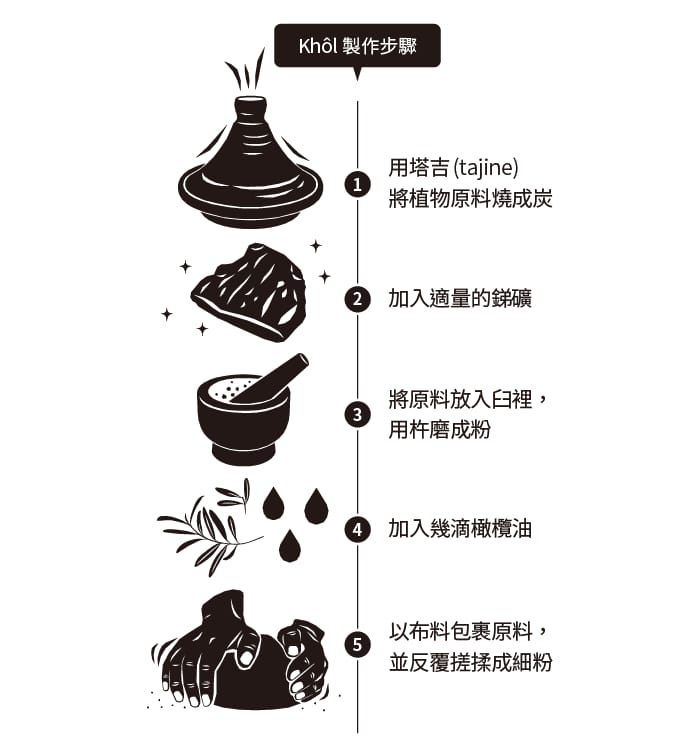 Khôl 製作步驟

1 用塔吉 (tajine) 將植物原料燒成炭

2 加入適量的銻礦

3 將原料放入臼裡，用杵磨成粉

4 加入幾滴橄欖油

5 以布料包裹原料，並反覆搓揉成細粉