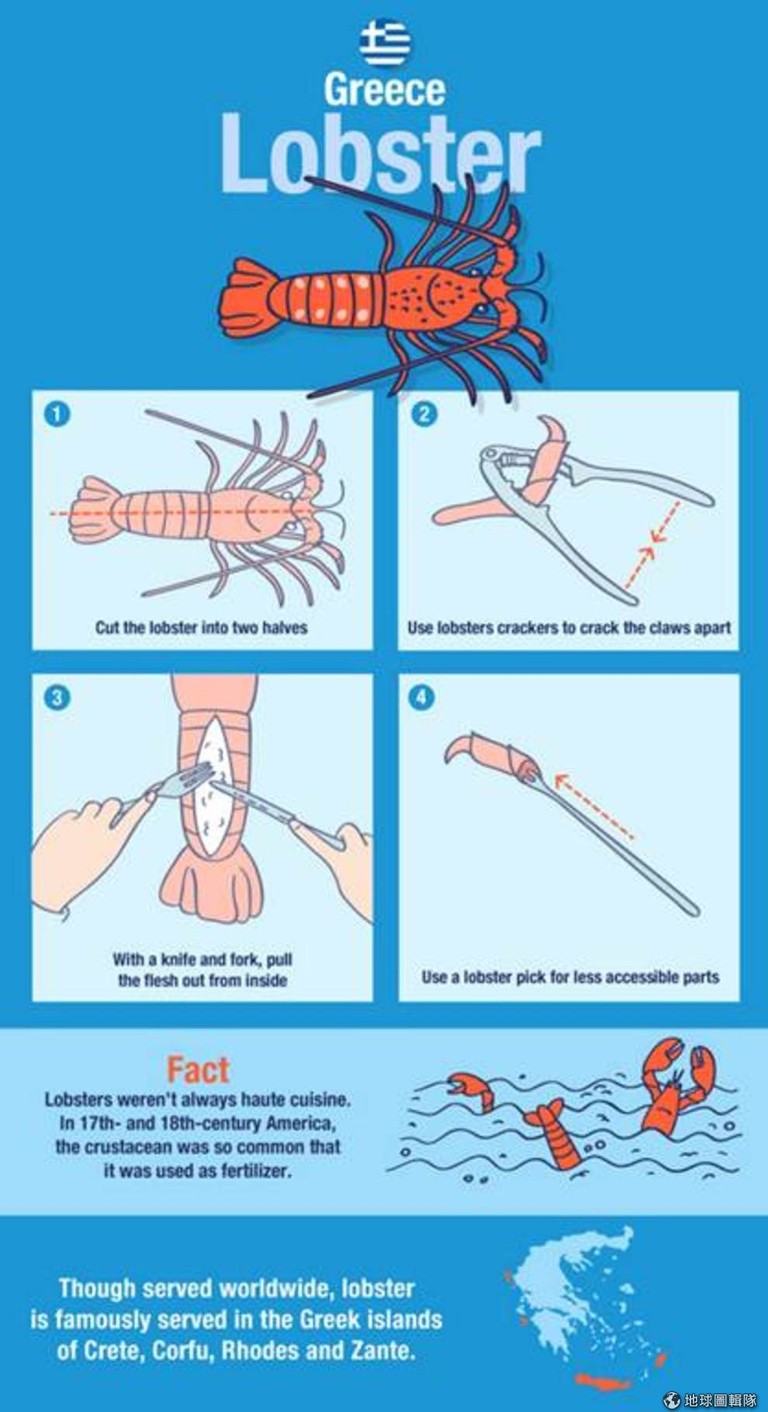 Greece

Lobster

1

Cut the lobster into two halves

2

Use lobsters crackers to crack the claws apart

3

With a knife and fork, pull the flesh out from inside

4

Use a lobster pick for less accessible parts

Fact

Lobsters weren't always haute cuisine. In 17th- and 18th-century America, the crustacean was so common that it was used as fertilizer.

Though served worldwide, lobster is famously served in the Greek islands of Crete, Corfu, Rhodes and Zante.

地球圖輯隊