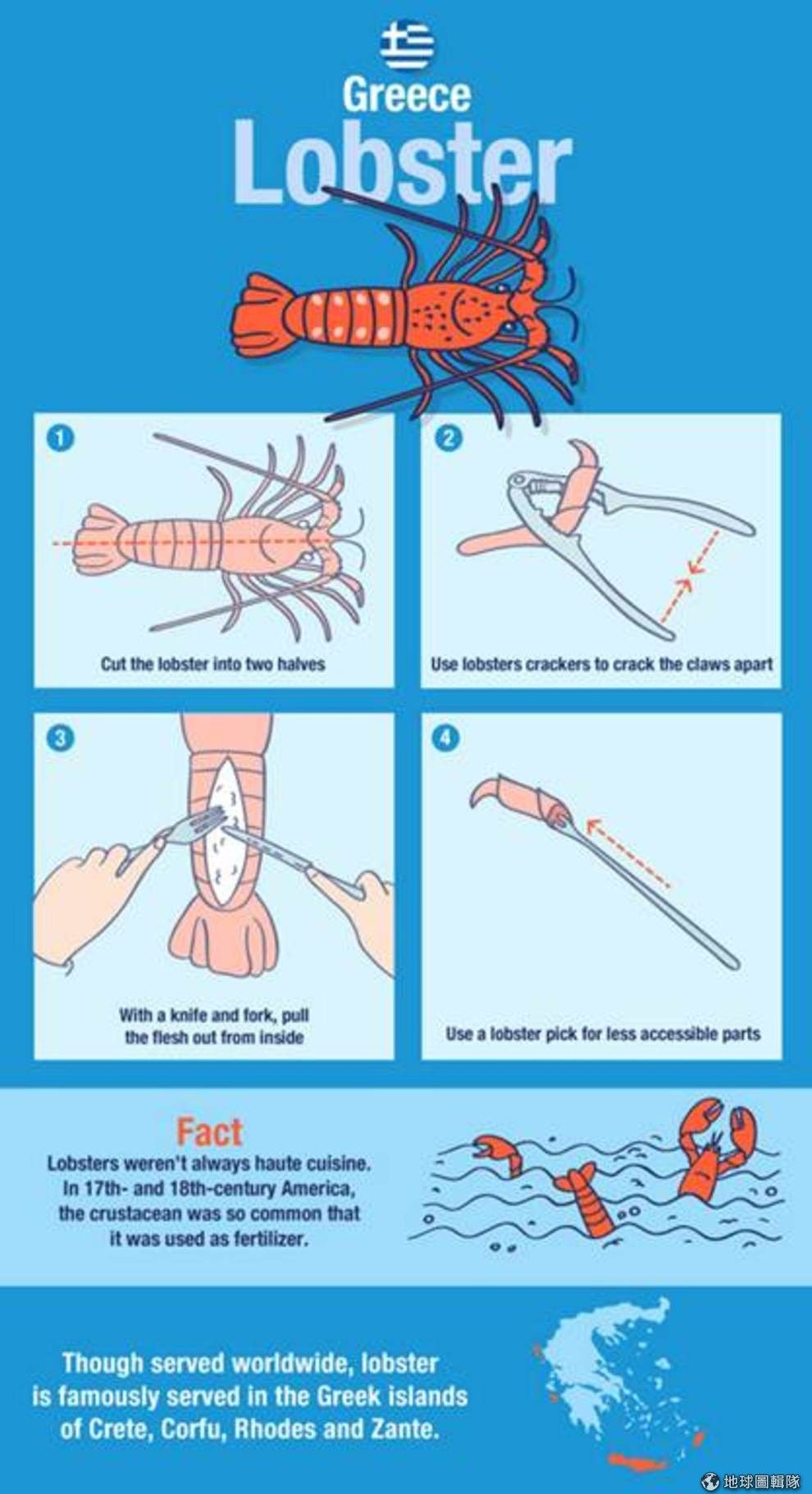 Greece
Lobster

1
Cut the lobster into two halves

2
Use lobsters crackers to crack the claws apart

3
With a knife and fork, pull the flesh out from inside

4
Use a lobster pick for less accessible parts

Fact
Lobsters weren't always haute cuisine. In 17th- and 18th-century America, the crustacean was so common that it was used as fertilizer.

Though served worldwide, lobster is famously served in the Greek islands of Crete, Corfu, Rhodes and Zante.

地球圖輯隊