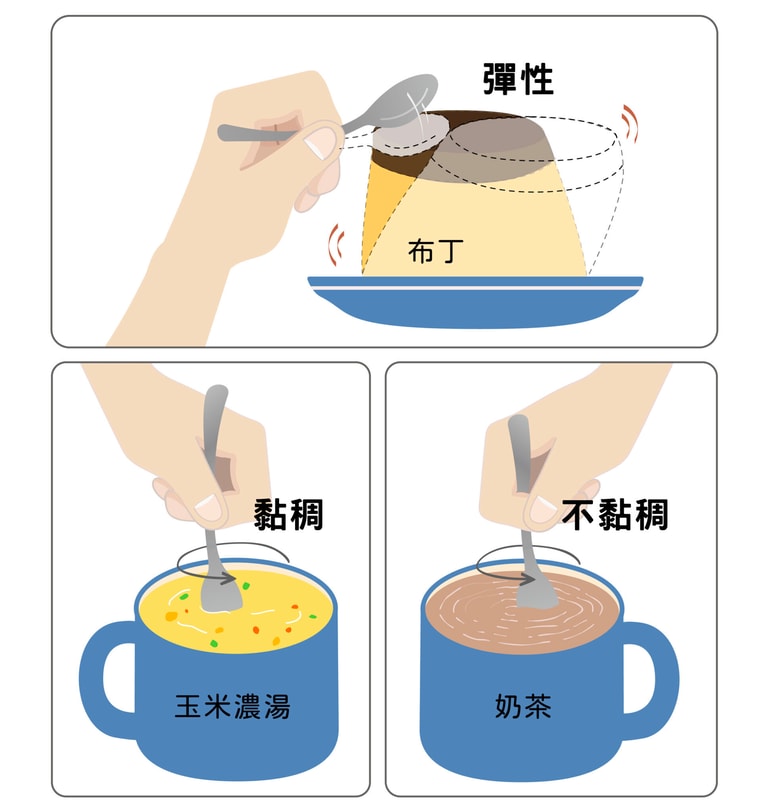 彈性

布丁

黏稠

玉米濃湯

不黏稠

奶茶