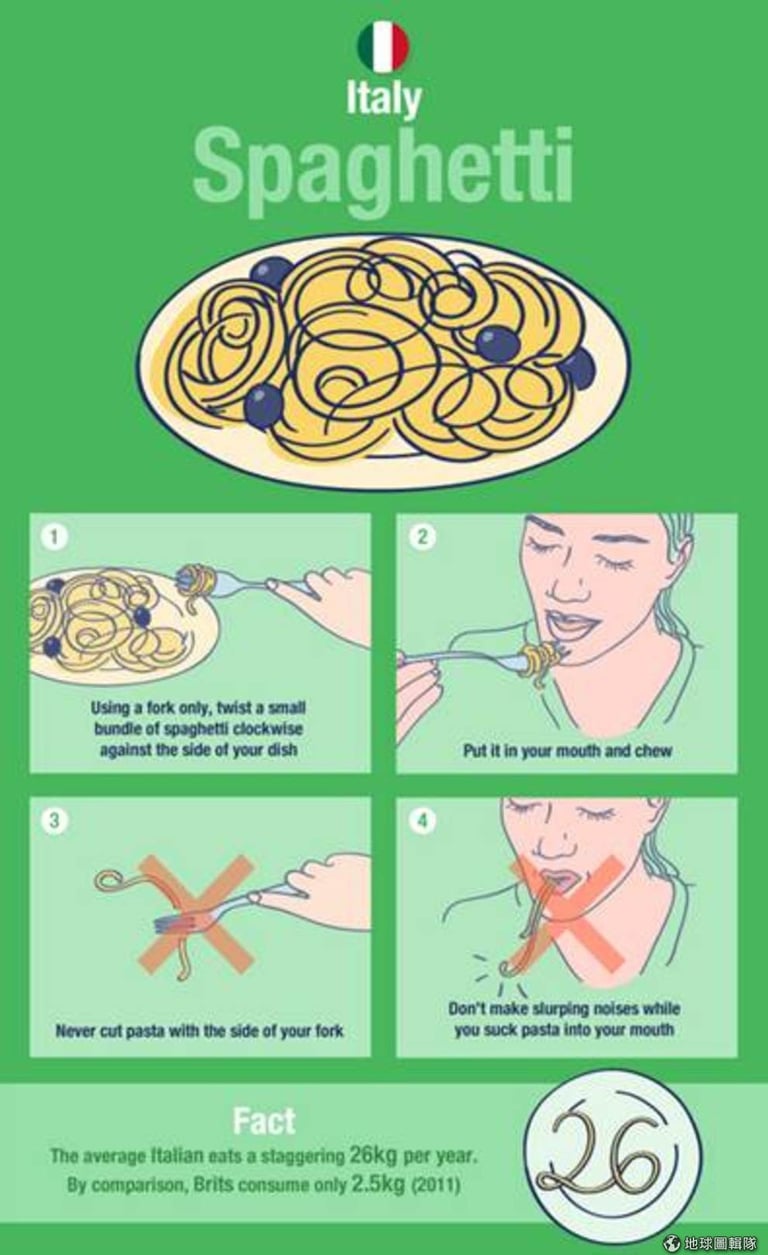 Italy

Spaghetti

1

Using a fork only, twist a small bundle of spaghetti clockwise against the side of your dish

2

Put it in your mouth and chew

3

Never cut pasta with the side of your fork

4

Don't make slurping noises while you suck pasta into your mouth

Fact

The average Italian eats a staggering 26kg per year. By comparison, Brits consume only 2.5kg (2011)

26

地球圖輯隊