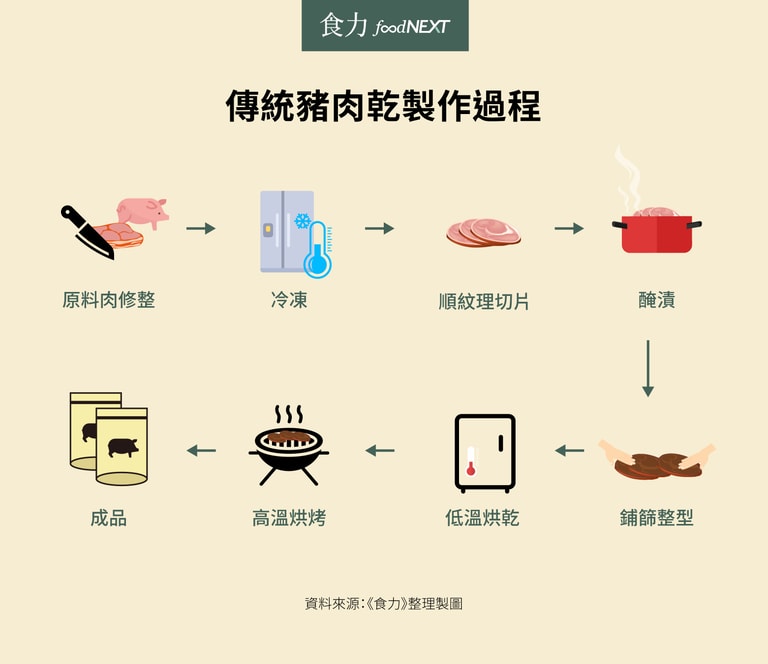 食力 foodNEXT

傳統豬肉乾製作過程

原料肉修整

冷凍

順紋理切片

醃漬

鋪篩整型

低溫烘乾

高溫烘烤

成品

資料來源:《食力》整理製圖