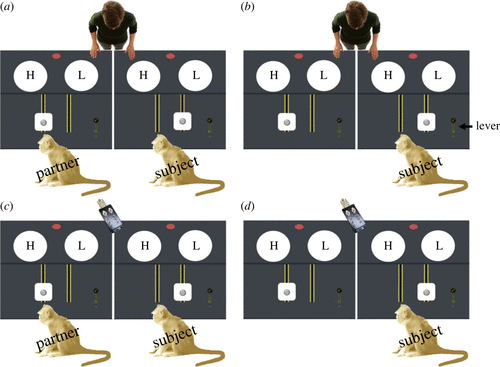 (a)

H L H L

partner subject

(b)

H L H L

lever

subject

(c)

H L H L

partner subject

(d)

H L H L

subject