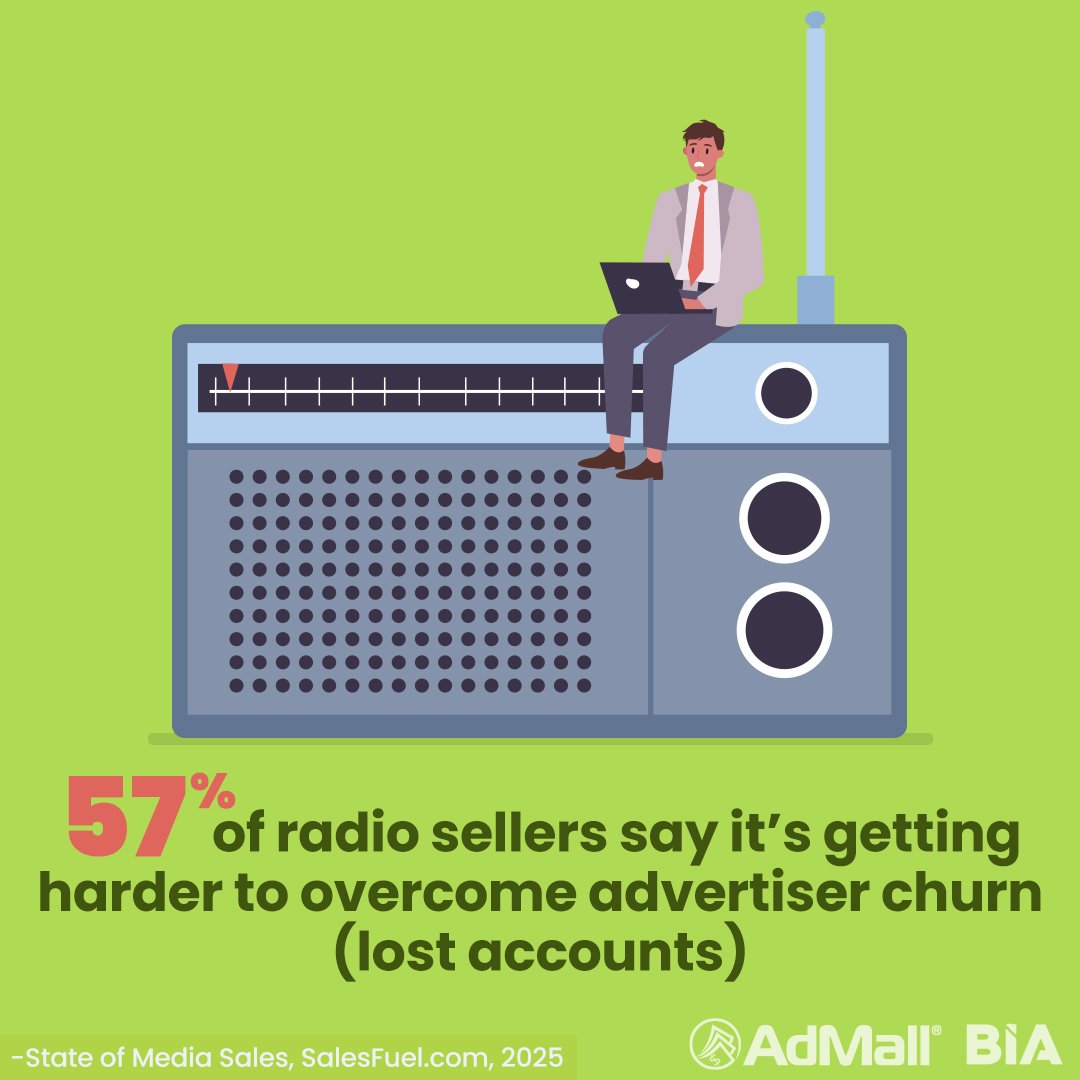 57% of radio sellers say it's getting harder to overcome advertiser churn (lost accounts)

-State of Media Sales, SalesFuel.com, 2025

AdMall® BIA