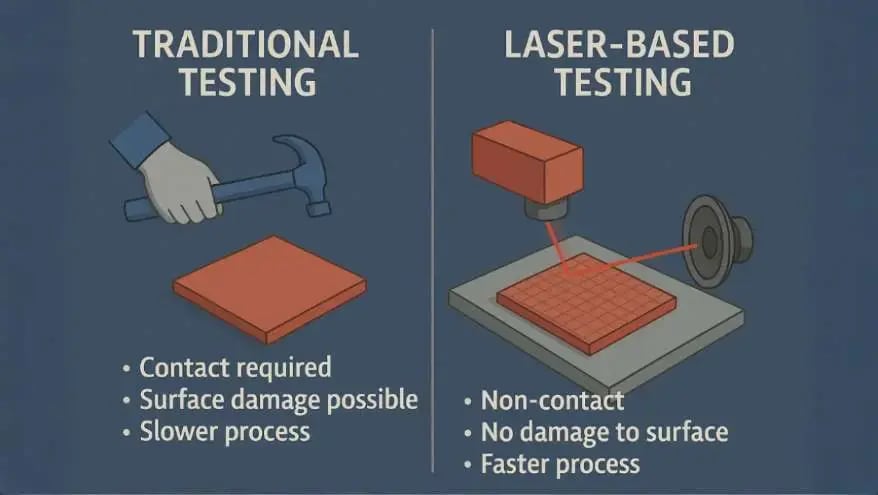 TRADITIONAL TESTING

• Contact required
• Surface damage possible
• Slower process

LASER-BASED TESTING

• Non-contact
• No damage to surface
• Faster process