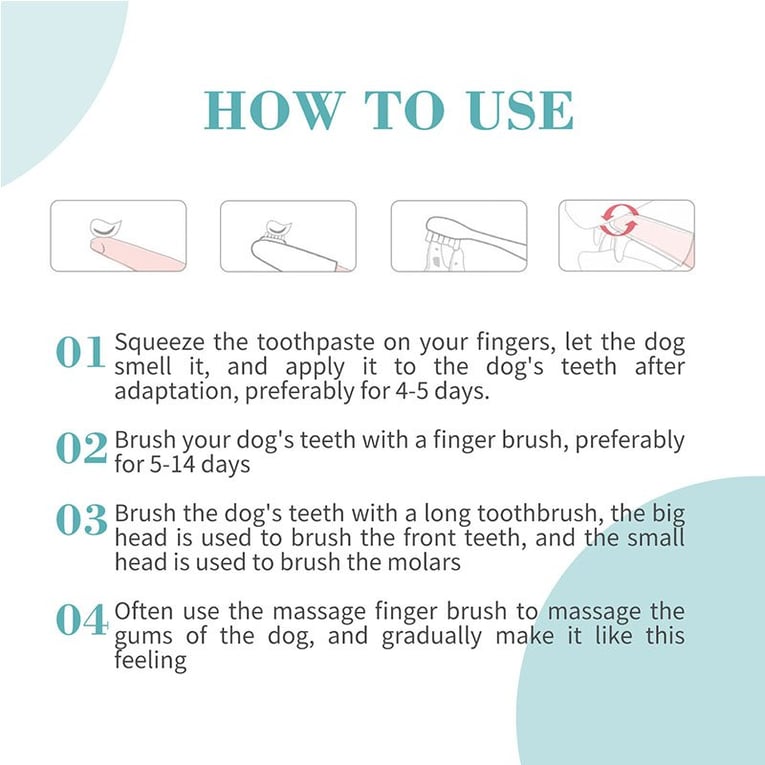 HOW TO USE

01 Squeeze the toothpaste on your fingers, let the dog smell it, and apply it to the dog's teeth after adaptation, preferably for 4-5 days.

02 Brush your dog's teeth with a finger brush, preferably for 5-14 days

03 Brush the dog's teeth with a long toothbrush, the big head is used to brush the front teeth, and the small head is used to brush the molars

04 Often use the massage finger brush to massage the gums of the dog, and gradually make it like this feeling