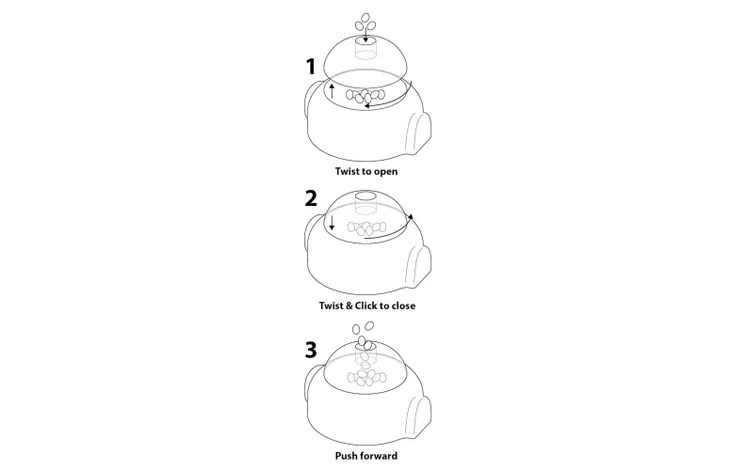 1

Twist to open

2

Twist & Click to close

3

Push forward