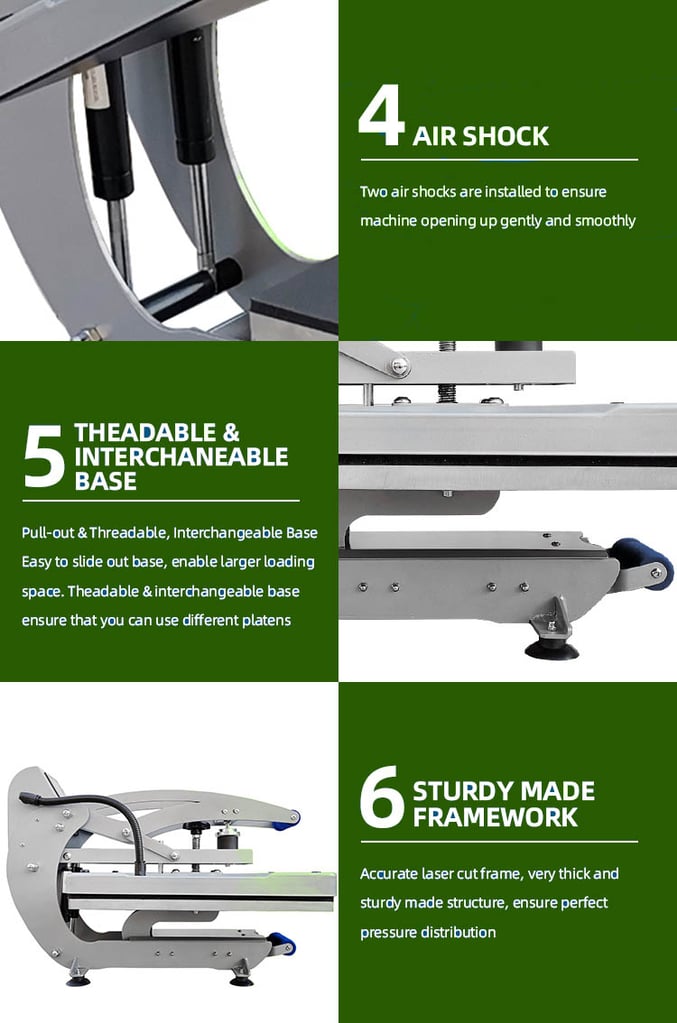 4 AIR SHOCK

Two air shocks are installed to ensure machine opening up gently and smoothly

5 THEADABLE & INTERCHANEABLE BASE

Pull-out & Threadable, Interchangeable Base Easy to slide out base, enable larger loading space. Theadable & interchangeable base ensure that you can use different platens

6 STURDY MADE FRAMEWORK

Accurate laser cut frame, very thick and sturdy made structure, ensure perfect pressure distribution