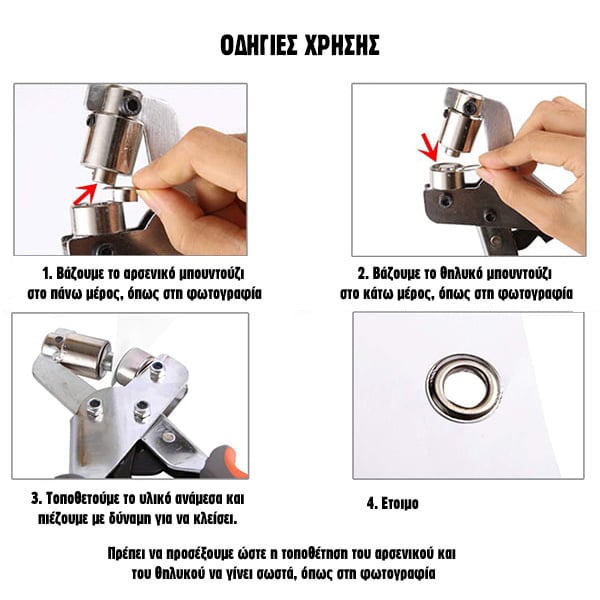 ΟΔΗΓΙΕΣ ΧΡΗΣΗΣ

1. Βάζουμε το αρσενικό μπουντούζι στο πάνω μέρος, όπως στη φωτογραφία

2. Βάζουμε το θηλυκό μπουντούζι στο κάτω μέρος, όπως στη φωτογραφία

3. Τοποθετούμε το υλικό ανάμεσα και πιέζουμε με δύναμη για να κλείσει.

4. Ετοιμο

Πρέπει να προσέξουμε ώστε η τοποθέτηση του αρσενικού και του θηλυκού να γίνει σωστά, όπως στη φωτογραφία