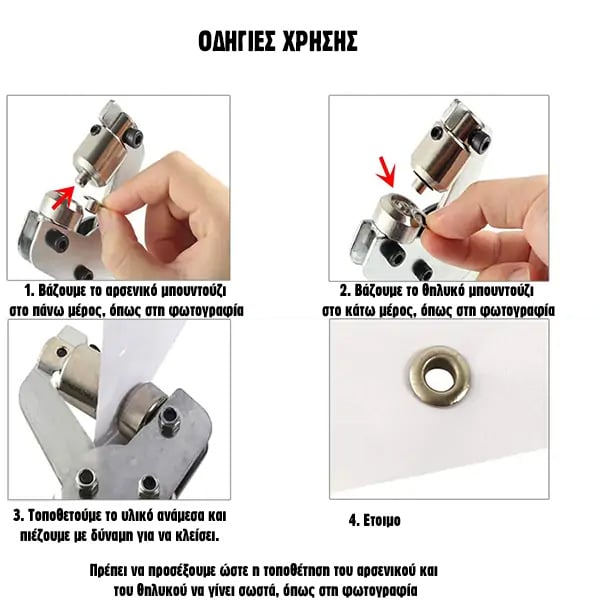 ΟΔΗΓΙΕΣ ΧΡΗΣΗΣ

1. Βάζουμε το αρσενικό μπουντούζι στο πάνω μέρος, όπως στη φωτογραφία

2. Βάζουμε το θηλυκό μπουντούζι στο κάτω μέρος, όπως στη φωτογραφία

3. Τοποθετούμε το υλικό ανάμεσα και πιέζουμε με δύναμη για να κλείσει.

4. Ετοιμο

Πρέπει να προσέξουμε ώστε η τοποθέτηση του αρσενικού και του θηλυκού να γίνει σωστά, όπως στη φωτογραφία