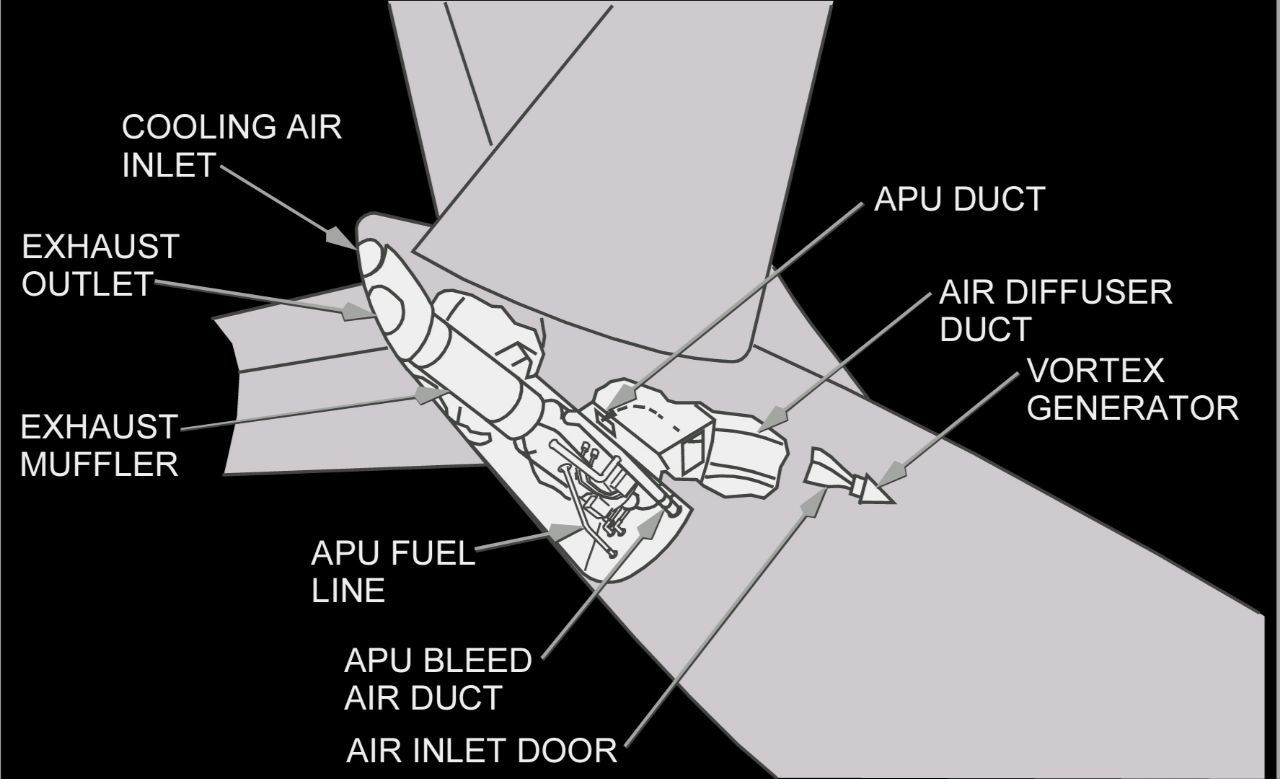 COOLING AIR INLET

EXHAUST OUTLET

EXHAUST MUFFLER

APU DUCT

AIR DIFFUSER DUCT

VORTEX GENERATOR

APU FUEL LINE

APU BLEED AIR DUCT

AIR INLET DOOR