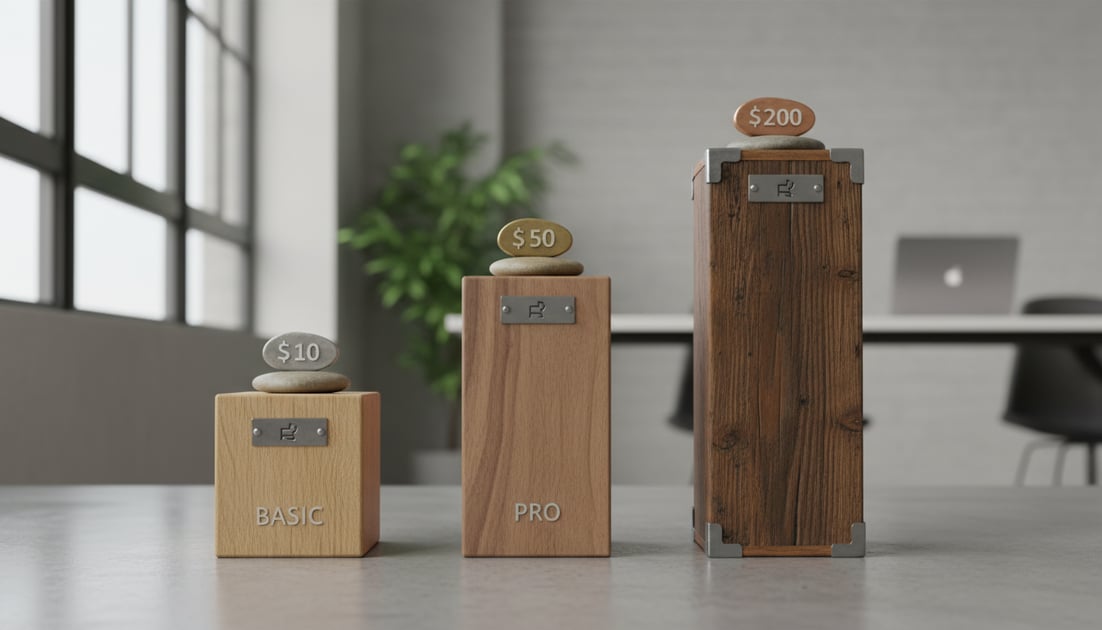 $10
BASIC
$50
PRO
$200