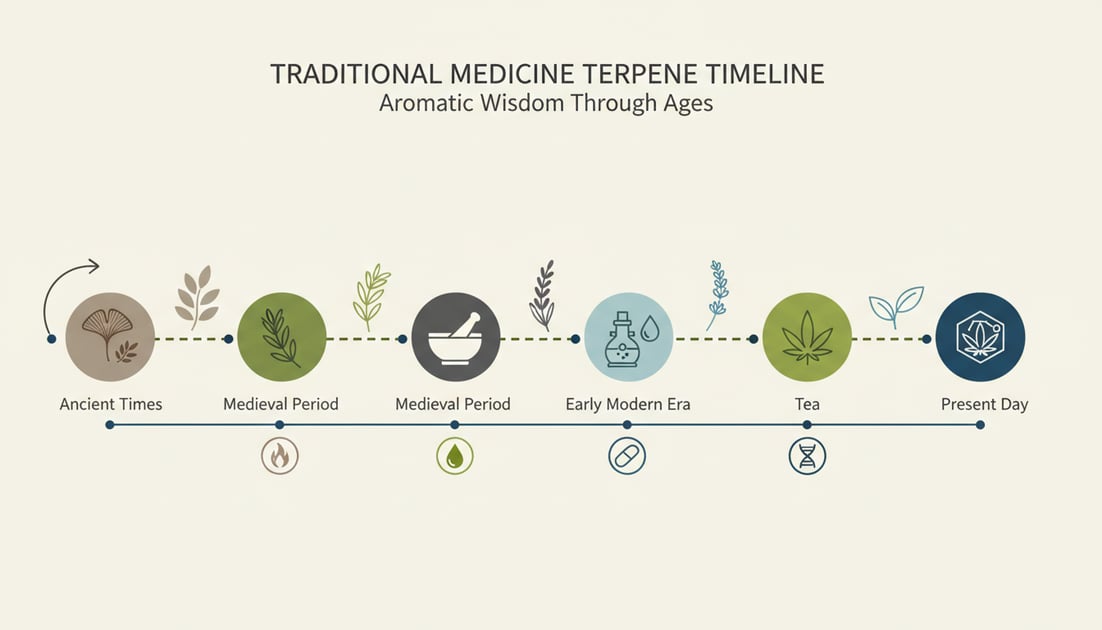 TRADITIONAL MEDICINE TERPENE TIMELINE
Aromatic Wisdom Through Ages

Ancient Times

Medieval Period

Medieval Period

Early Modern Era

Tea

Present Day