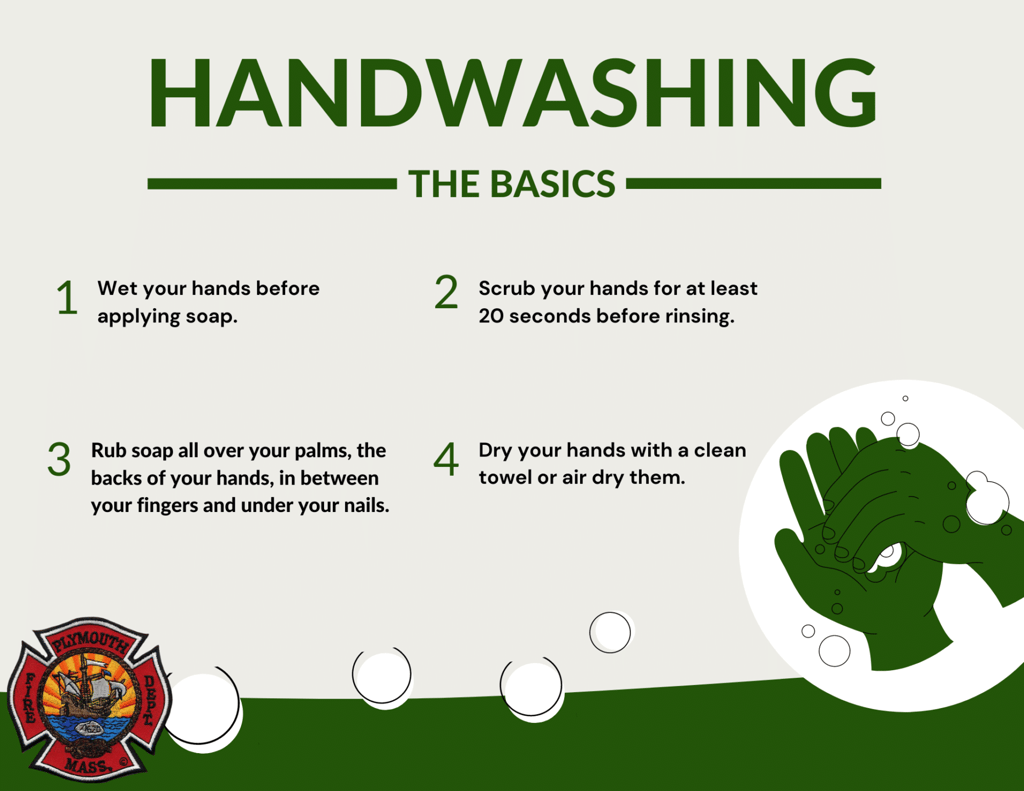 HANDWASHING

THE BASICS

1 Wet your hands before applying soap.

2 Scrub your hands for at least 20 seconds before rinsing.

3 Rub soap all over your palms, the backs of your hands, in between your fingers and under your nails.

4 Dry your hands with a clean towel or air dry them.

PLYMOUTH
FIRE
DEPT
MASS.