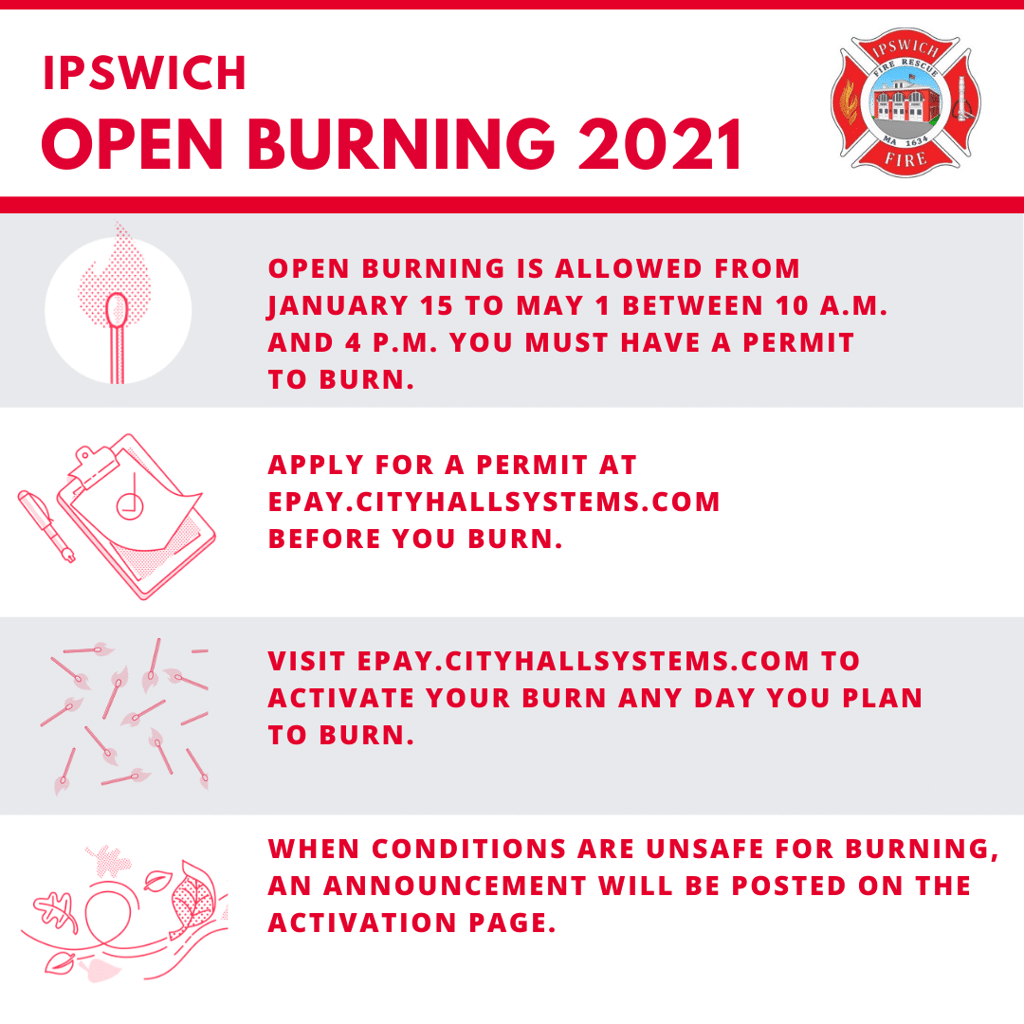 IPSWICH
OPEN BURNING 2021

IPSWICH FIRE RESCUE MA 1634 FIRE

OPEN BURNING IS ALLOWED FROM JANUARY 15 TO MAY 1 BETWEEN 10 A.M. AND 4 P.M. YOU MUST HAVE A PERMIT TO BURN.

APPLY FOR A PERMIT AT EPAY.CITYHALLSYSTEMS.COM BEFORE YOU BURN.

VISIT EPAY.CITYHALLSYSTEMS.COM TO ACTIVATE YOUR BURN ANY DAY YOU PLAN TO BURN.

WHEN CONDITIONS ARE UNSAFE FOR BURNING, AN ANNOUNCEMENT WILL BE POSTED ON THE ACTIVATION PAGE.