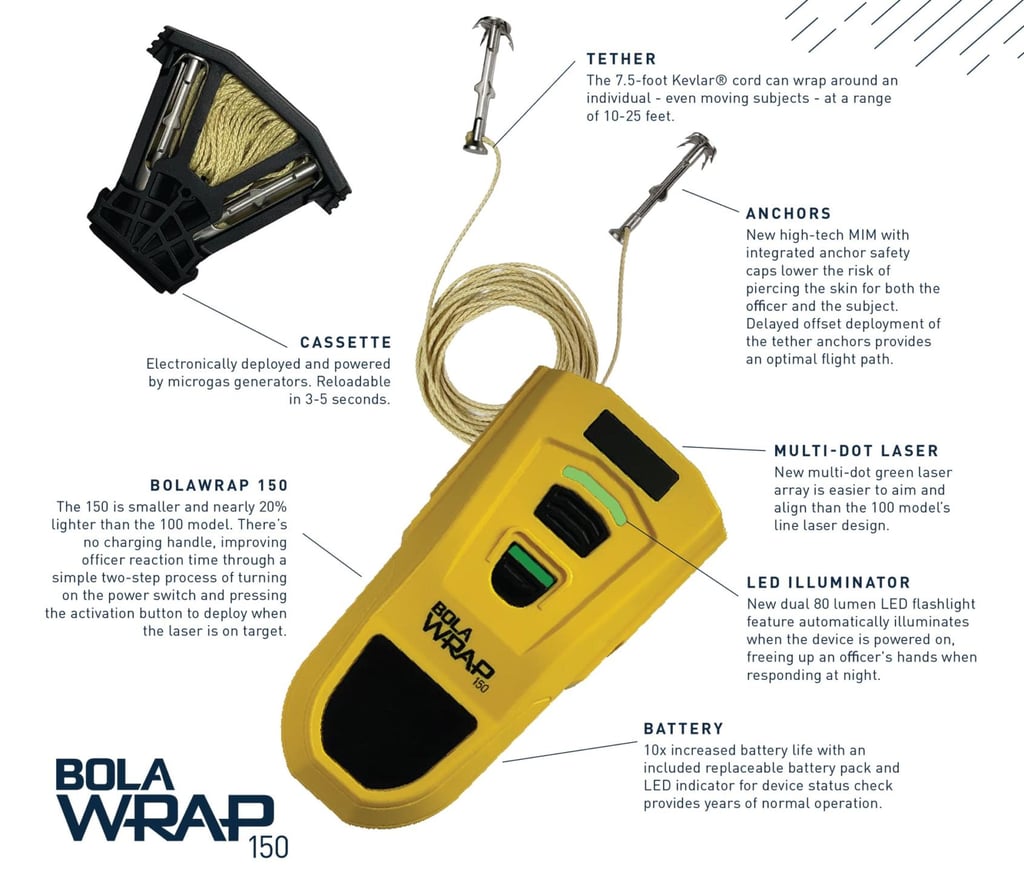 TETHER
The 7.5-foot Kevlar® cord can wrap around an individual - even moving subjects - at a range of 10-25 feet.

ANCHORS
New high-tech MIM with integrated anchor safety caps lower the risk of piercing the skin for both the officer and the subject. Delayed offset deployment of the tether anchors provides an optimal flight path.

CASSETTE
Electronically deployed and powered by microgas generators. Reloadable in 3-5 seconds.

MULTI-DOT LASER
New multi-dot green laser array is easier to aim and align than the 100 model's line laser design.

BOLAWRAP 150
The 150 is smaller and nearly 20% lighter than the 100 model. There's no charging handle, improving officer reaction time through a simple two-step process of turning on the power switch and pressing the activation button to deploy when the laser is on target.

LED ILLUMINATOR
New dual 80 lumen LED flashlight feature automatically illuminates when the device is powered on, freeing up an officer's hands when responding at night.

BOLA WRAP 150

BATTERY
10x increased battery life with an included replaceable battery pack and LED indicator for device status check provides years of normal operation.

BOLA WRAP 150