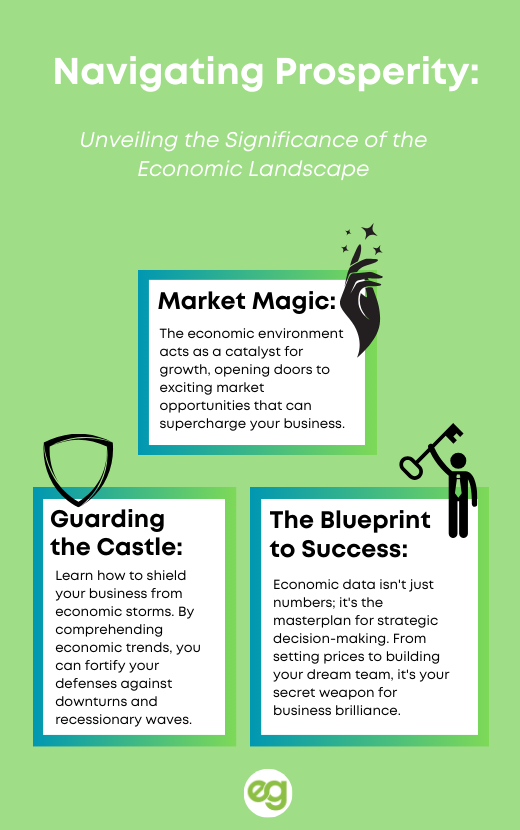 Navigating Prosperity:

Unveiling the Significance of the Economic Landscape

Market Magic:

The economic environment acts as a catalyst for growth, opening doors to exciting market opportunities that can supercharge your business.

Guarding the Castle:

Learn how to shield your business from economic storms. By comprehending economic trends, you can fortify your defenses against downturns and recessionary waves.

The Blueprint to Success:

Economic data isn't just numbers; it's the masterplan for strategic decision-making. From setting prices to building your dream team, it's your secret weapon for business brilliance.

eg