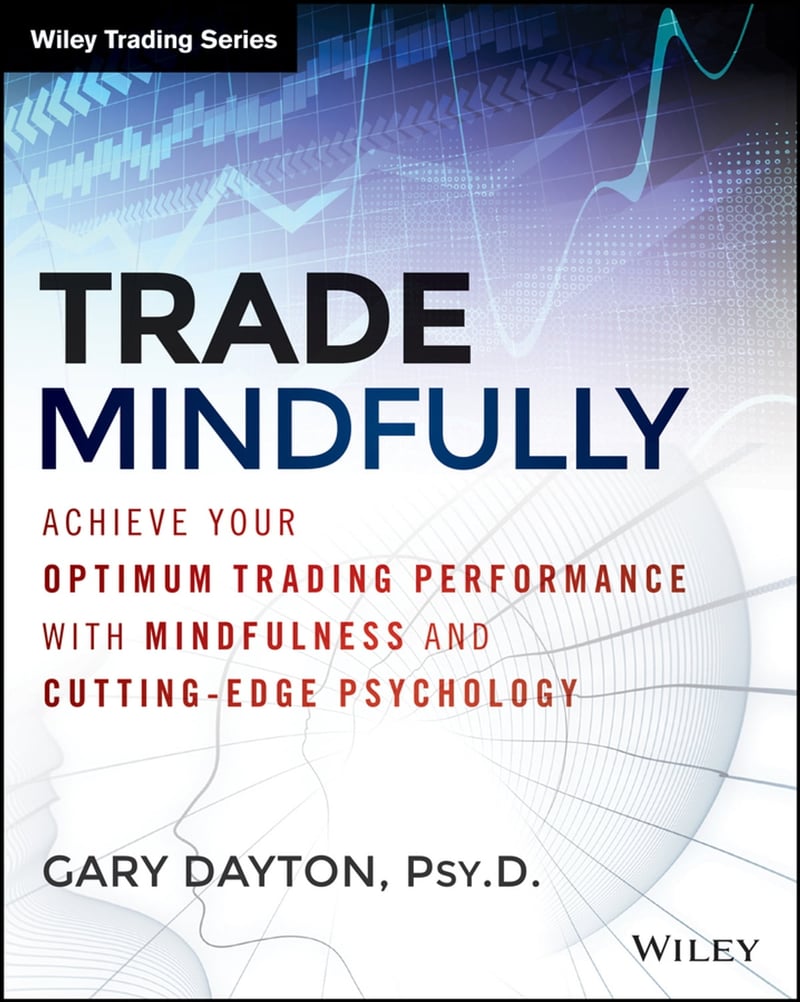 Wiley Trading Series

TRADE
MINDFULLY

ACHIEVE YOUR
OPTIMUM TRADING PERFORMANCE
WITH MINDFULNESS AND
CUTTING-EDGE PSYCHOLOGY

GARY DAYTON, PSY.D.

WILEY