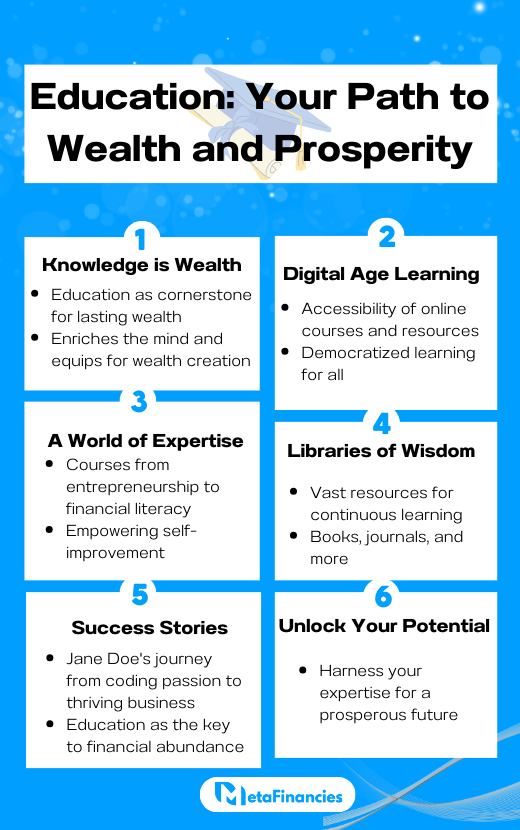 Education: Your Path to Wealth and Prosperity

1

Knowledge is Wealth

- Education as cornerstone for lasting wealth
- Enriches the mind and equips for wealth creation

2

Digital Age Learning

- Accessibility of online courses and resources
- Democratized learning for all

3

A World of Expertise

- Courses from entrepreneurship to financial literacy
- Empowering self-improvement

4

Libraries of Wisdom

- Vast resources for continuous learning
- Books, journals, and more

5

Success Stories

- Jane Doe's journey from coding passion to thriving business
- Education as the key to financial abundance

6

Unlock Your Potential

- Harness your expertise for a prosperous future

MetaFinancies