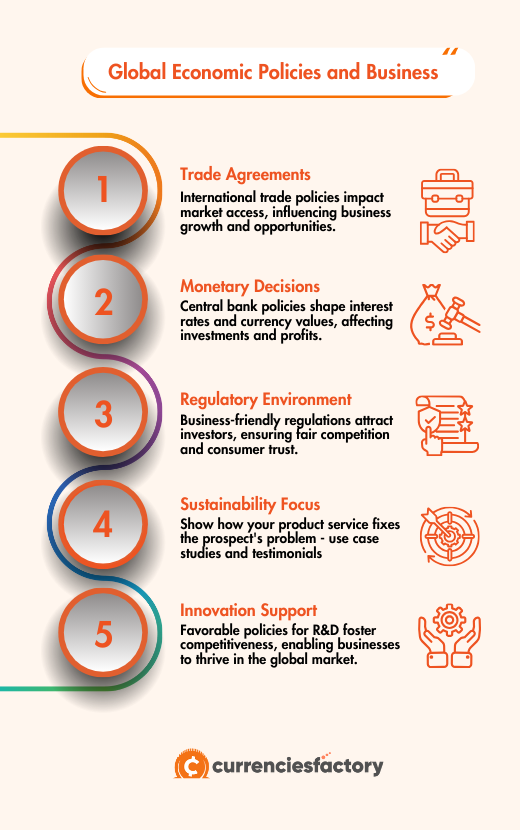 Global Economic Policies and Business

1

Trade Agreements

International trade policies impact market access, influencing business growth and opportunities.

2

Monetary Decisions

Central bank policies shape interest rates and currency values, affecting investments and profits.

3

Regulatory Environment

Business-friendly regulations attract investors, ensuring fair competition and consumer trust.

4

Sustainability Focus

Show how your product service fixes the prospect's problem - use case studies and testimonials

5

Innovation Support

Favorable policies for R&D foster competitiveness, enabling businesses to thrive in the global market.

currenciesfactory