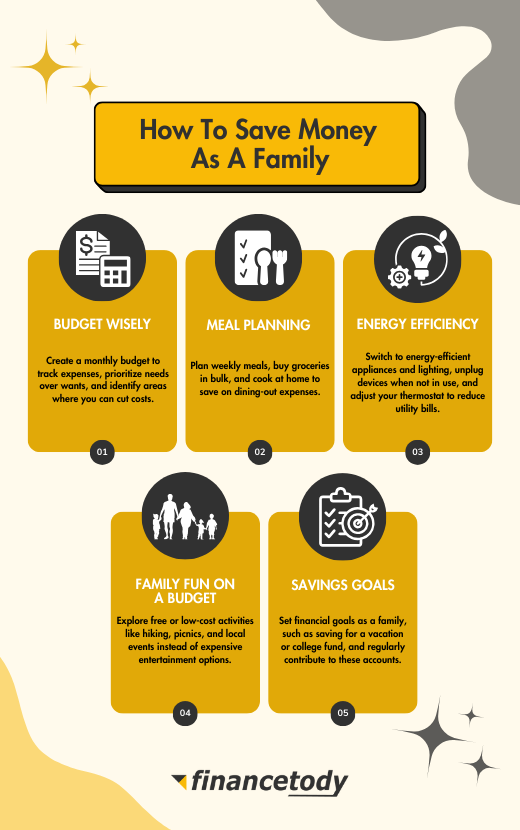 How To Save Money As A Family

BUDGET WISELY

Create a monthly budget to track expenses, prioritize needs over wants, and identify areas where you can cut costs.

01

MEAL PLANNING

Plan weekly meals, buy groceries in bulk, and cook at home to save on dining-out expenses.

02

ENERGY EFFICIENCY

Switch to energy-efficient appliances and lighting, unplug devices when not in use, and adjust your thermostat to reduce utility bills.

03

FAMILY FUN ON A BUDGET

Explore free or low-cost activities like hiking, picnics, and local events instead of expensive entertainment options.

04

SAVINGS GOALS

Set financial goals as a family, such as saving for a vacation or college fund, and regularly contribute to these accounts.

05

financetody