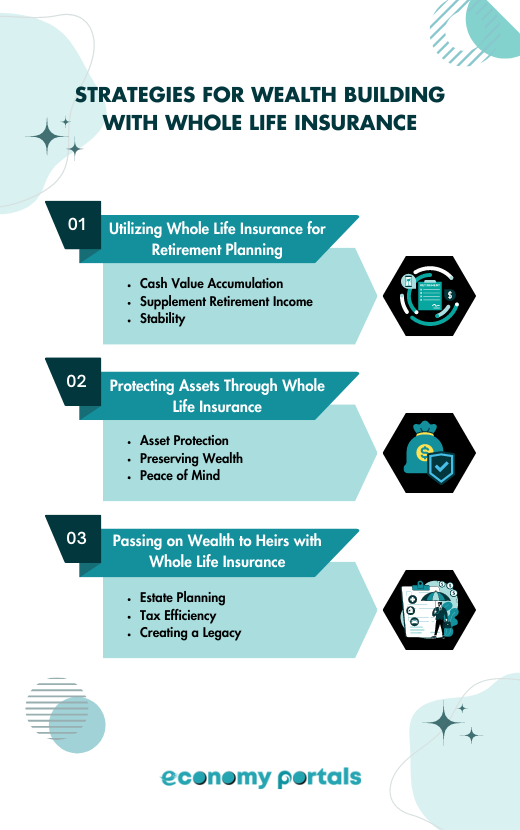 STRATEGIES FOR WEALTH BUILDING WITH WHOLE LIFE INSURANCE

01
Utilizing Whole Life Insurance for Retirement Planning

- Cash Value Accumulation
- Supplement Retirement Income
- Stability

02
Protecting Assets Through Whole Life Insurance

- Asset Protection
- Preserving Wealth
- Peace of Mind

03
Passing on Wealth to Heirs with Whole Life Insurance

- Estate Planning
- Tax Efficiency
- Creating a Legacy

economy portals