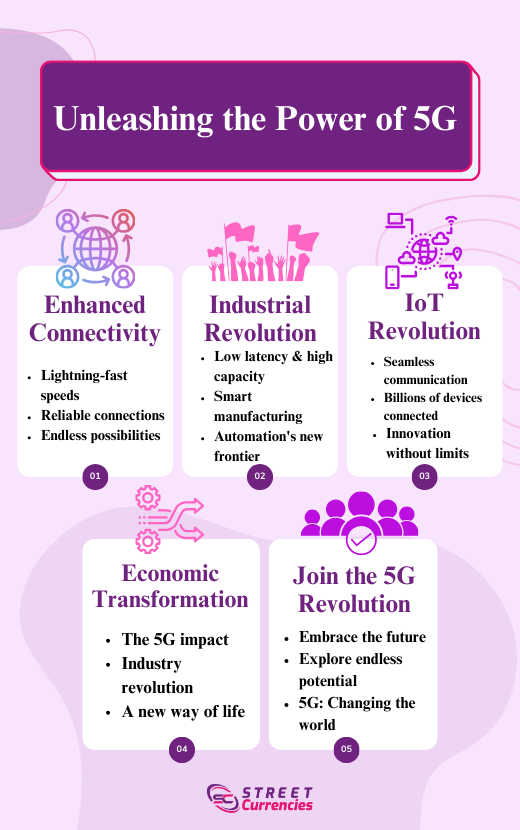 Unleashing the Power of 5G

Enhanced Connectivity

- Lightning-fast speeds
- Reliable connections
- Endless possibilities

01

Industrial Revolution

- Low latency & high capacity
- Smart manufacturing
- Automation's new frontier

02

IoT Revolution

- Seamless communication
- Billions of devices connected
- Innovation without limits

03

Economic Transformation

- The 5G impact
- Industry revolution
- A new way of life

04

Join the 5G Revolution

- Embrace the future
- Explore endless potential
- 5G: Changing the world

05

STREET Currencies