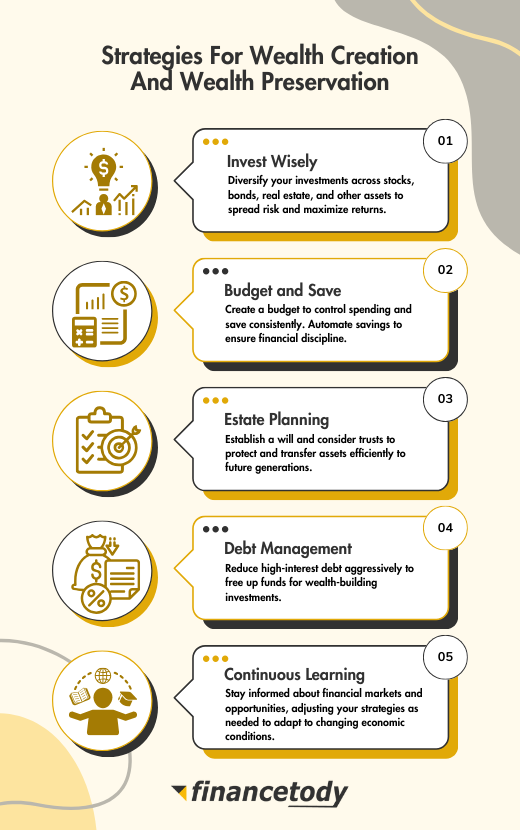 Strategies For Wealth Creation And Wealth Preservation

01
Invest Wisely
Diversify your investments across stocks, bonds, real estate, and other assets to spread risk and maximize returns.

02
Budget and Save
Create a budget to control spending and save consistently. Automate savings to ensure financial discipline.

03
Estate Planning
Establish a will and consider trusts to protect and transfer assets efficiently to future generations.

04
Debt Management
Reduce high-interest debt aggressively to free up funds for wealth-building investments.

05
Continuous Learning
Stay informed about financial markets and opportunities, adjusting your strategies as needed to adapt to changing economic conditions.

financetody