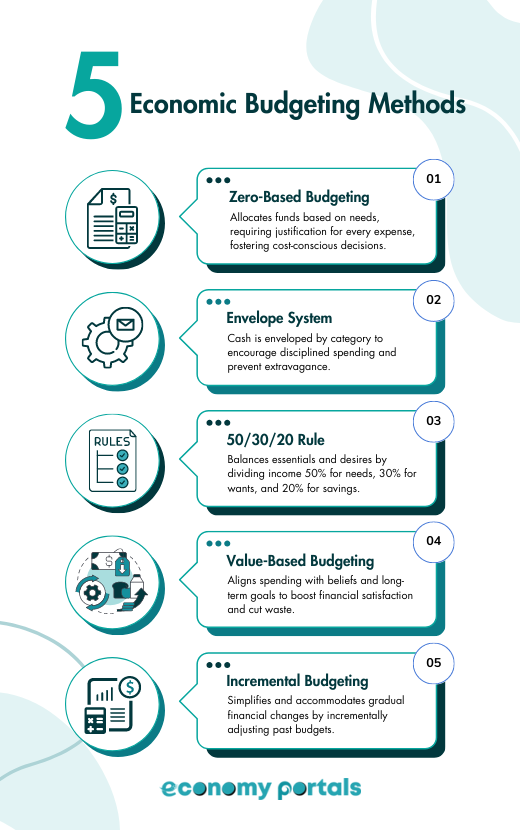 5 Economic Budgeting Methods

01
Zero-Based Budgeting
Allocates funds based on needs, requiring justification for every expense, fostering cost-conscious decisions.

02
Envelope System
Cash is enveloped by category to encourage disciplined spending and prevent extravagance.

RULES
03
50/30/20 Rule
Balances essentials and desires by dividing income 50% for needs, 30% for wants, and 20% for savings.

04
Value-Based Budgeting
Aligns spending with beliefs and long-term goals to boost financial satisfaction and cut waste.

05
Incremental Budgeting
Simplifies and accommodates gradual financial changes by incrementally adjusting past budgets.

economy portals