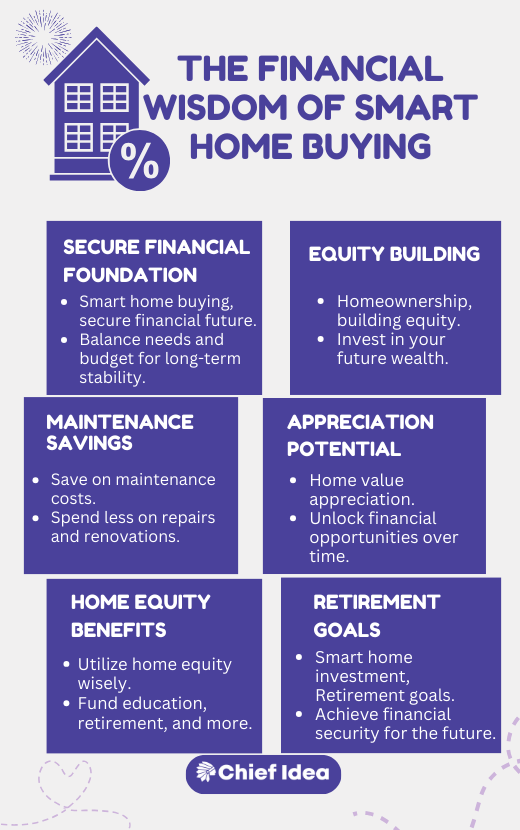 %

THE FINANCIAL WISDOM OF SMART HOME BUYING

SECURE FINANCIAL FOUNDATION

- Smart home buying, secure financial future.
- Balance needs and budget for long-term stability.

EQUITY BUILDING

- Homeownership, building equity.
- Invest in your future wealth.

MAINTENANCE SAVINGS

- Save on maintenance costs.
- Spend less on repairs and renovations.

APPRECIATION POTENTIAL

- Home value appreciation.
- Unlock financial opportunities over time.

HOME EQUITY BENEFITS

- Utilize home equity wisely.
- Fund education, retirement, and more.

RETIREMENT GOALS

- Smart home investment, Retirement goals.
- Achieve financial security for the future.

Chief Idea