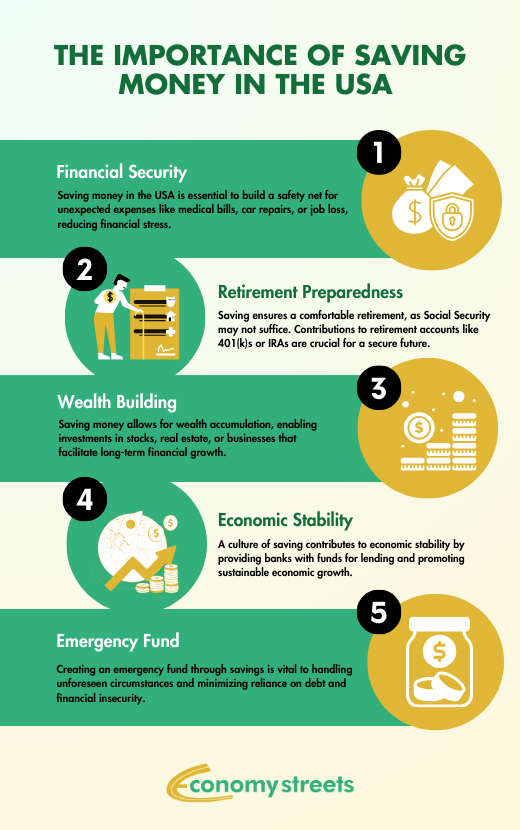 THE IMPORTANCE OF SAVING MONEY IN THE USA

1

Financial Security

Saving money in the USA is essential to build a safety net for unexpected expenses like medical bills, car repairs, or job loss, reducing financial stress.

2

Retirement Preparedness

Saving ensures a comfortable retirement, as Social Security may not suffice. Contributions to retirement accounts like 401(k)s or IRAs are crucial for a secure future.

3

Wealth Building

Saving money allows for wealth accumulation, enabling investments in stocks, real estate, or businesses that facilitate long-term financial growth.

4

Economic Stability

A culture of saving contributes to economic stability by providing banks with funds for lending and promoting sustainable economic growth.

5

Emergency Fund

Creating an emergency fund through savings is vital to handling unforeseen circumstances and minimizing reliance on debt and financial insecurity.

Economy streets