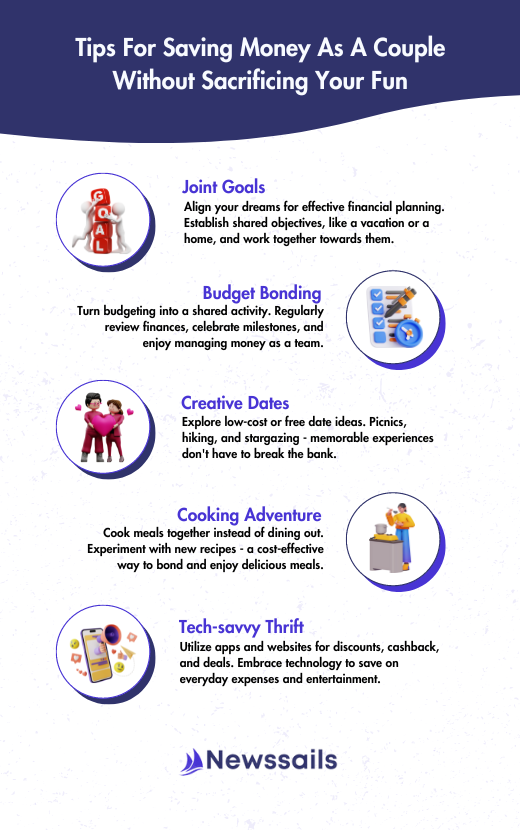 Tips For Saving Money As A Couple Without Sacrificing Your Fun

GOAL

Joint Goals
Align your dreams for effective financial planning. Establish shared objectives, like a vacation or a home, and work together towards them.

Budget Bonding
Turn budgeting into a shared activity. Regularly review finances, celebrate milestones, and enjoy managing money as a team.

Creative Dates
Explore low-cost or free date ideas. Picnics, hiking, and stargazing - memorable experiences don't have to break the bank.

Cooking Adventure
Cook meals together instead of dining out. Experiment with new recipes - a cost-effective way to bond and enjoy delicious meals.

Tech-savvy Thrift
Utilize apps and websites for discounts, cashback, and deals. Embrace technology to save on everyday expenses and entertainment.

Newssails