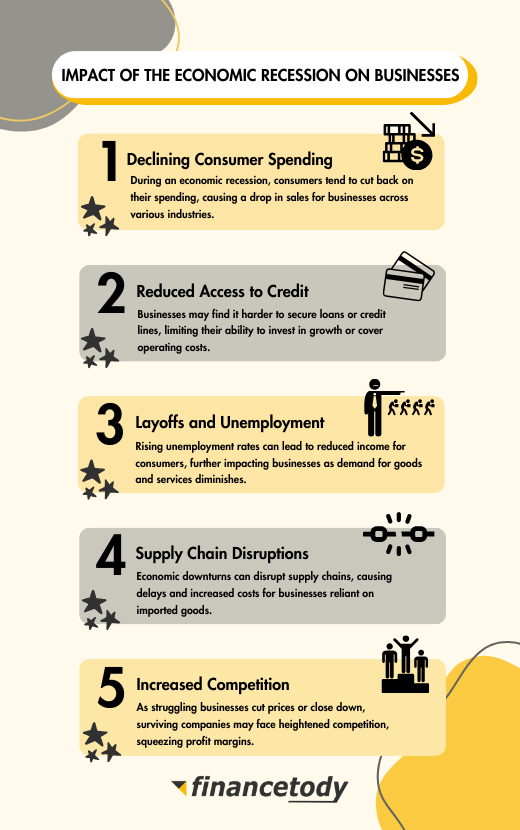 IMPACT OF THE ECONOMIC RECESSION ON BUSINESSES

1 Declining Consumer Spending
During an economic recession, consumers tend to cut back on their spending, causing a drop in sales for businesses across various industries.

2 Reduced Access to Credit
Businesses may find it harder to secure loans or credit lines, limiting their ability to invest in growth or cover operating costs.

3 Layoffs and Unemployment
Rising unemployment rates can lead to reduced income for consumers, further impacting businesses as demand for goods and services diminishes.

4 Supply Chain Disruptions
Economic downturns can disrupt supply chains, causing delays and increased costs for businesses reliant on imported goods.

5 Increased Competition
As struggling businesses cut prices or close down, surviving companies may face heightened competition, squeezing profit margins.

financetody