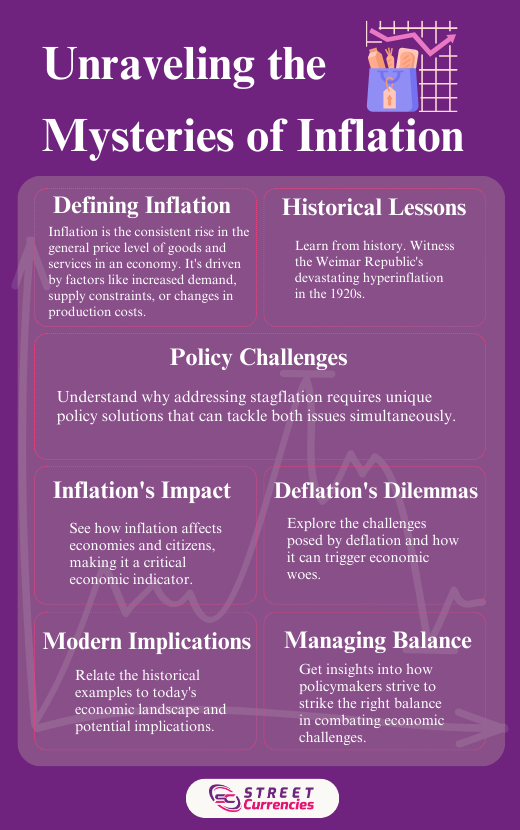 Unraveling the Mysteries of Inflation

Defining Inflation

Inflation is the consistent rise in the general price level of goods and services in an economy. It's driven by factors like increased demand, supply constraints, or changes in production costs.

Historical Lessons

Learn from history. Witness the Weimar Republic's devastating hyperinflation in the 1920s.

Policy Challenges

Understand why addressing stagflation requires unique policy solutions that can tackle both issues simultaneously.

Inflation's Impact

See how inflation affects economies and citizens, making it a critical economic indicator.

Deflation's Dilemmas

Explore the challenges posed by deflation and how it can trigger economic woes.

Modern Implications

Relate the historical examples to today's economic landscape and potential implications.

Managing Balance

Get insights into how policymakers strive to strike the right balance in combating economic challenges.

STREET Currencies