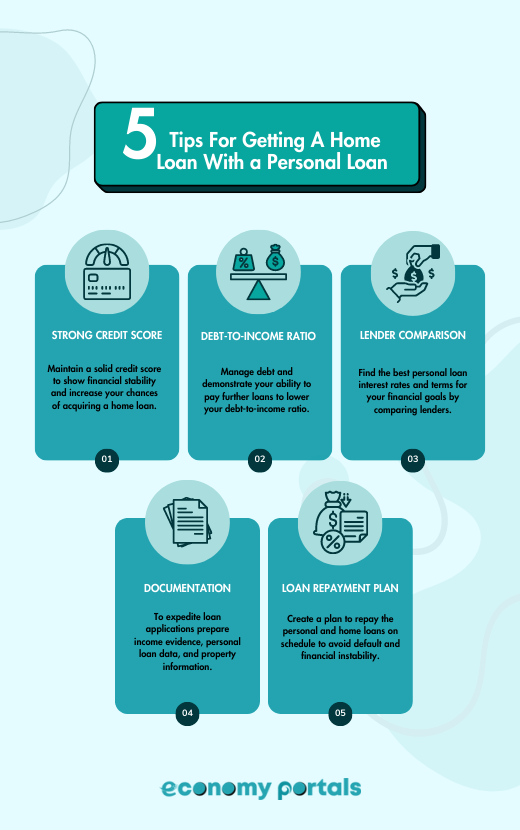 5 Tips For Getting A Home Loan With a Personal Loan

STRONG CREDIT SCORE

Maintain a solid credit score to show financial stability and increase your chances of acquiring a home loan.

01

DEBT-TO-INCOME RATIO

Manage debt and demonstrate your ability to pay further loans to lower your debt-to-income ratio.

02

LENDER COMPARISON

Find the best personal loan interest rates and terms for your financial goals by comparing lenders.

03

DOCUMENTATION

To expedite loan applications prepare income evidence, personal loan data, and property information.

04

LOAN REPAYMENT PLAN

Create a plan to repay the personal and home loans on schedule to avoid default and financial instability.

05

economy portals