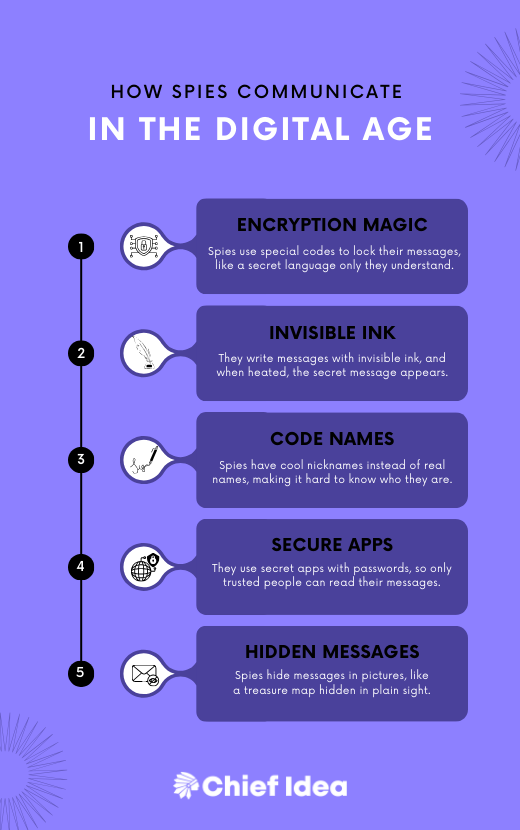 HOW SPIES COMMUNICATE
IN THE DIGITAL AGE

1
ENCRYPTION MAGIC
Spies use special codes to lock their messages, like a secret language only they understand.

2
INVISIBLE INK
They write messages with invisible ink, and when heated, the secret message appears.

3
CODE NAMES
Spies have cool nicknames instead of real names, making it hard to know who they are.

4
SECURE APPS
They use secret apps with passwords, so only trusted people can read their messages.

5
HIDDEN MESSAGES
Spies hide messages in pictures, like a treasure map hidden in plain sight.

Chief Idea