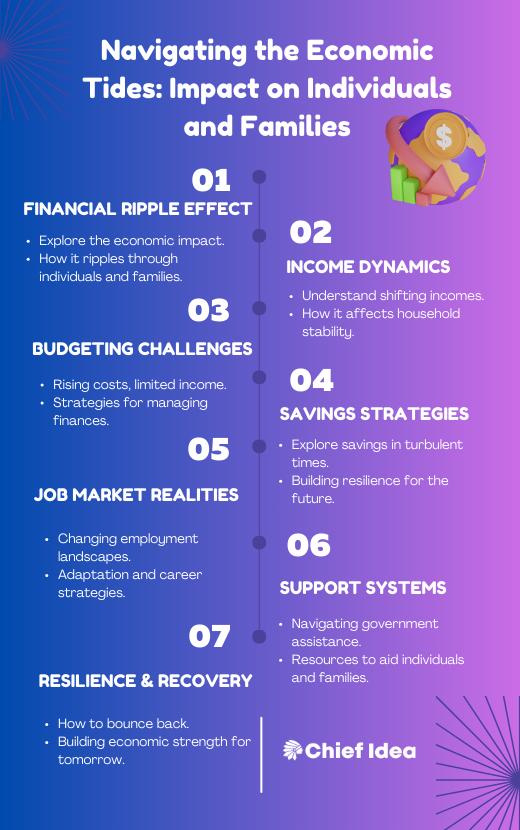 Navigating the Economic Tides: Impact on Individuals and Families

01

FINANCIAL RIPPLE EFFECT

- Explore the economic impact.
- How it ripples through individuals and families.

02

INCOME DYNAMICS

- Understand shifting incomes.
- How it affects household stability.

03

BUDGETING CHALLENGES

- Rising costs, limited income.
- Strategies for managing finances.

04

SAVINGS STRATEGIES

- Explore savings in turbulent times.
- Building resilience for the future.

05

JOB MARKET REALITIES

- Changing employment landscapes.
- Adaptation and career strategies.

06

SUPPORT SYSTEMS

- Navigating government assistance.
- Resources to aid individuals and families.

07

RESILIENCE & RECOVERY

- How to bounce back.
- Building economic strength for tomorrow.

Chief Idea