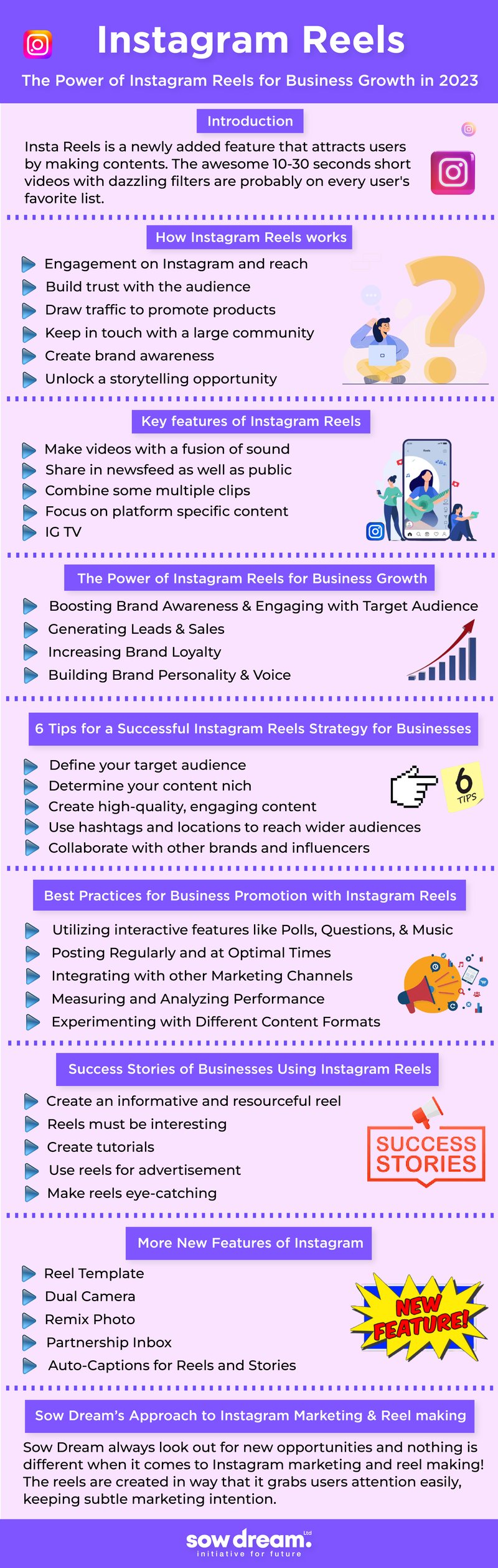 Instagram Reels

The Power of Instagram Reels for Business Growth in 2023

Introduction

Insta Reels is a newly added feature that attracts users by making contents. The awesome 10-30 seconds short videos with dazzling filters are probably on every user's favorite list.

How Instagram Reels works

Engagement on Instagram and reach
Build trust with the audience
Draw traffic to promote products
Keep in touch with a large community
Create brand awareness
Unlock a storytelling opportunity

Key features of Instagram Reels

Make videos with a fusion of sound
Share in newsfeed as well as public
Combine some multiple clips
Focus on platform specific content
IG TV

The Power of Instagram Reels for Business Growth

Boosting Brand Awareness & Engaging with Target Audience
Generating Leads & Sales
Increasing Brand Loyalty
Building Brand Personality & Voice

6 Tips for a Successful Instagram Reels Strategy for Businesses

Define your target audience
Determine your content nich
Create high-quality, engaging content
Use hashtags and locations to reach wider audiences
Collaborate with other brands and influencers

6 TIPS

Best Practices for Business Promotion with Instagram Reels

Utilizing interactive features like Polls, Questions, & Music
Posting Regularly and at Optimal Times
Integrating with other Marketing Channels
Measuring and Analyzing Performance
Experimenting with Different Content Formats

Success Stories of Businesses Using Instagram Reels

Create an informative and resourceful reel
Reels must be interesting
Create tutorials
Use reels for advertisement
Make reels eye-catching

SUCCESS STORIES

More New Features of Instagram

Reel Template
Dual Camera
Remix Photo
Partnership Inbox
Auto-Captions for Reels and Stories

NEW FEATURE!

Sow Dream's Approach to Instagram Marketing & Reel making

Sow Dream always look out for new opportunities and nothing is different when it comes to Instagram marketing and reel making! The reels are created in way that it grabs users attention easily, keeping subtle marketing intention.

sow dream. Ltd
initiative for future