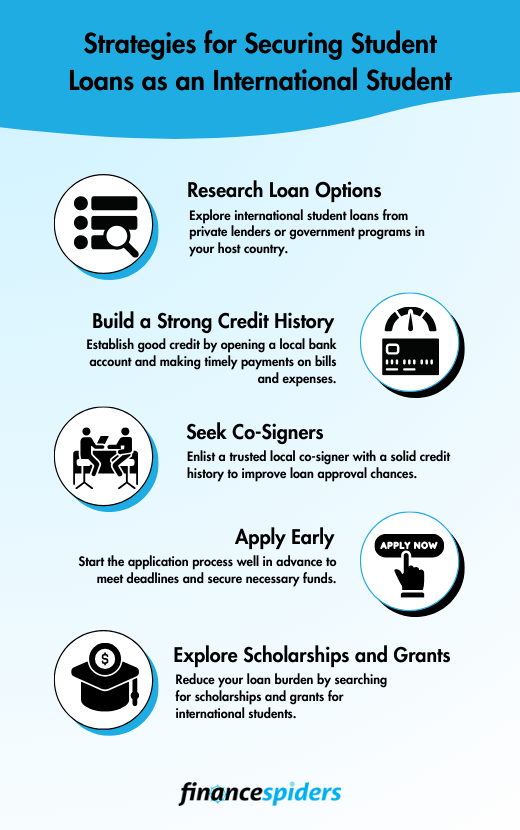 Strategies for Securing Student Loans as an International Student

Research Loan Options
Explore international student loans from private lenders or government programs in your host country.

Build a Strong Credit History
Establish good credit by opening a local bank account and making timely payments on bills and expenses.

Seek Co-Signers
Enlist a trusted local co-signer with a solid credit history to improve loan approval chances.

Apply Early
Start the application process well in advance to meet deadlines and secure necessary funds.

APPLY NOW

Explore Scholarships and Grants
Reduce your loan burden by searching for scholarships and grants for international students.

$

financespiders