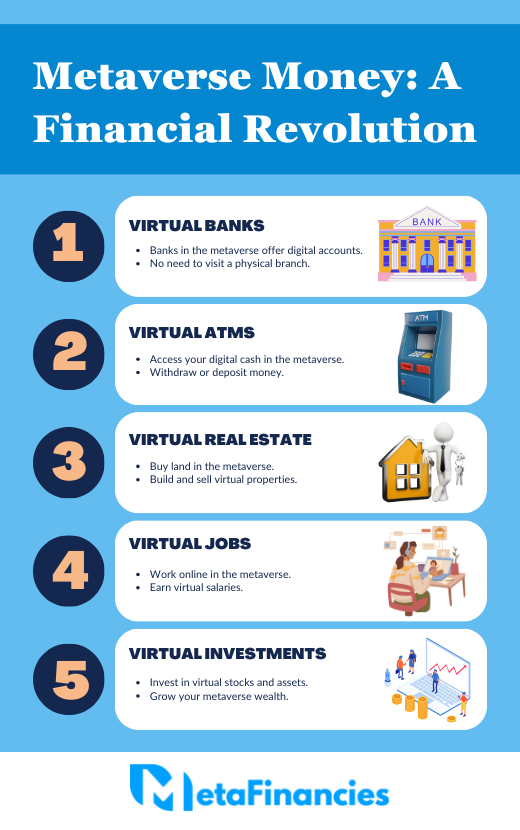 Metaverse Money: A Financial Revolution

1

VIRTUAL BANKS

- Banks in the metaverse offer digital accounts.
- No need to visit a physical branch.

BANK

2

VIRTUAL ATMS

- Access your digital cash in the metaverse.
- Withdraw or deposit money.

ATM

3

VIRTUAL REAL ESTATE

- Buy land in the metaverse.
- Build and sell virtual properties.

4

VIRTUAL JOBS

- Work online in the metaverse.
- Earn virtual salaries.

5

VIRTUAL INVESTMENTS

- Invest in virtual stocks and assets.
- Grow your metaverse wealth.

MetaFinancies