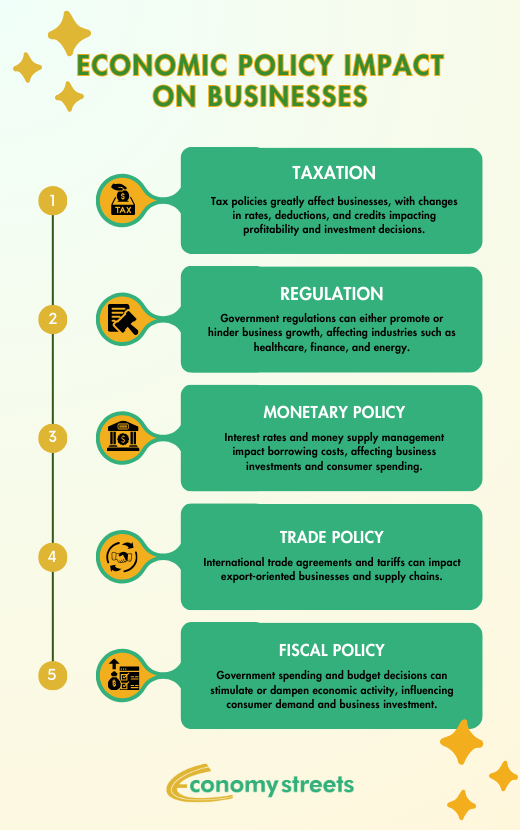 ECONOMIC POLICY IMPACT ON BUSINESSES

1

TAX

TAXATION

Tax policies greatly affect businesses, with changes in rates, deductions, and credits impacting profitability and investment decisions.

2

REGULATION

Government regulations can either promote or hinder business growth, affecting industries such as healthcare, finance, and energy.

3

MONETARY POLICY

Interest rates and money supply management impact borrowing costs, affecting business investments and consumer spending.

4

TRADE POLICY

International trade agreements and tariffs can impact export-oriented businesses and supply chains.

5

FISCAL POLICY

Government spending and budget decisions can stimulate or dampen economic activity, influencing consumer demand and business investment.

Economy streets